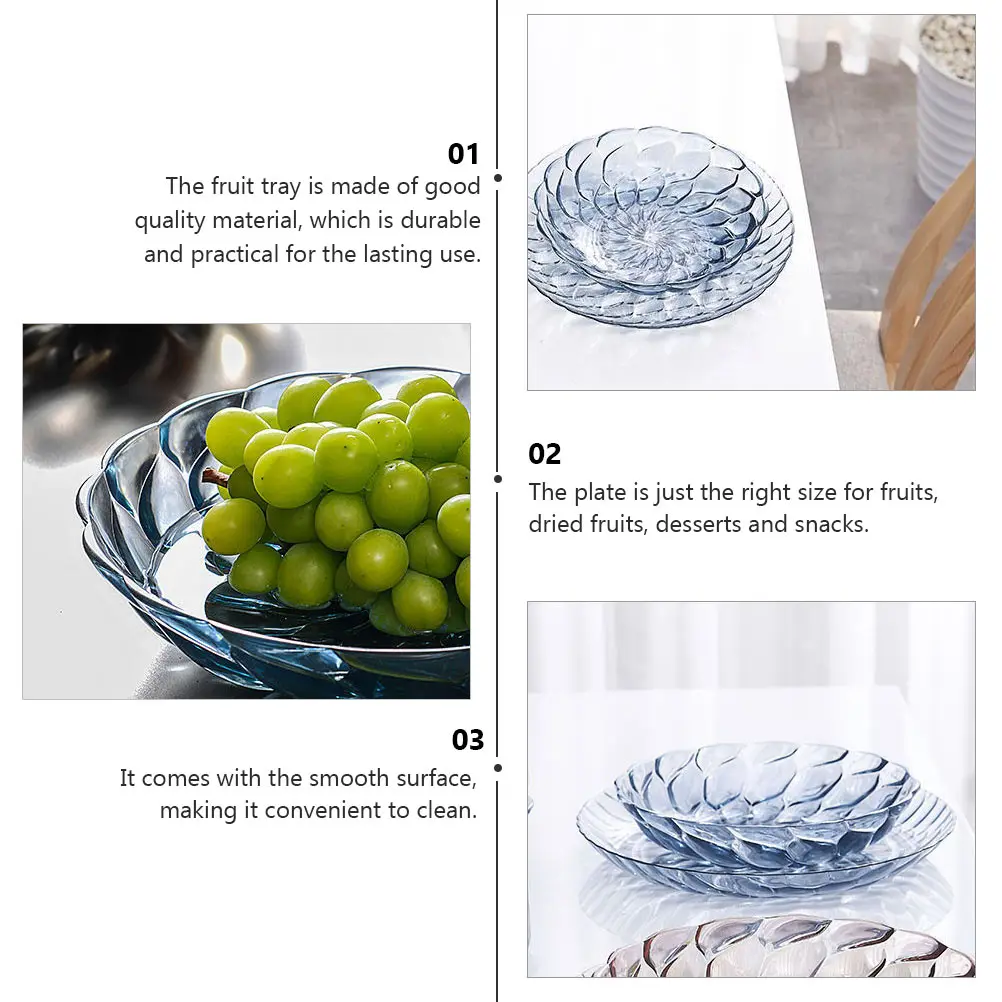 01
The fruit tray is made of good quality material, which is durable and practical for the lasting use.

02
The plate is just the right size for fruits, dried fruits, desserts and snacks.

03
It comes with the smooth surface, making it convenient to clean.