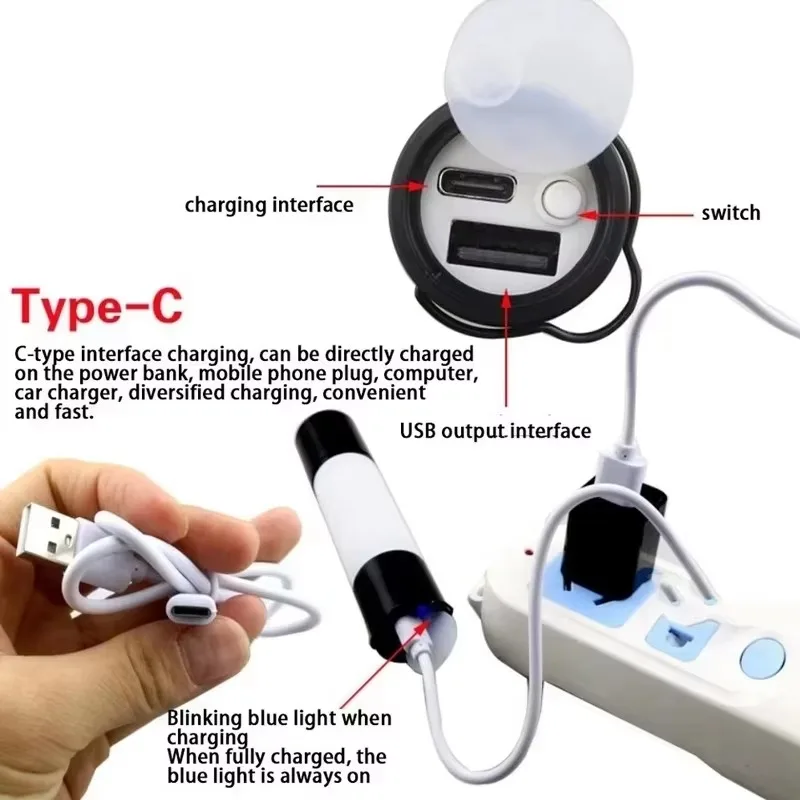 charging interface

switch

Type-C

C-type interface charging, can be directly charged on the power bank, mobile phone plug, computer, car charger, diversified charging, convenient and fast.

USB output interface

Blinking blue light when charging
When fully charged, the blue light is always on