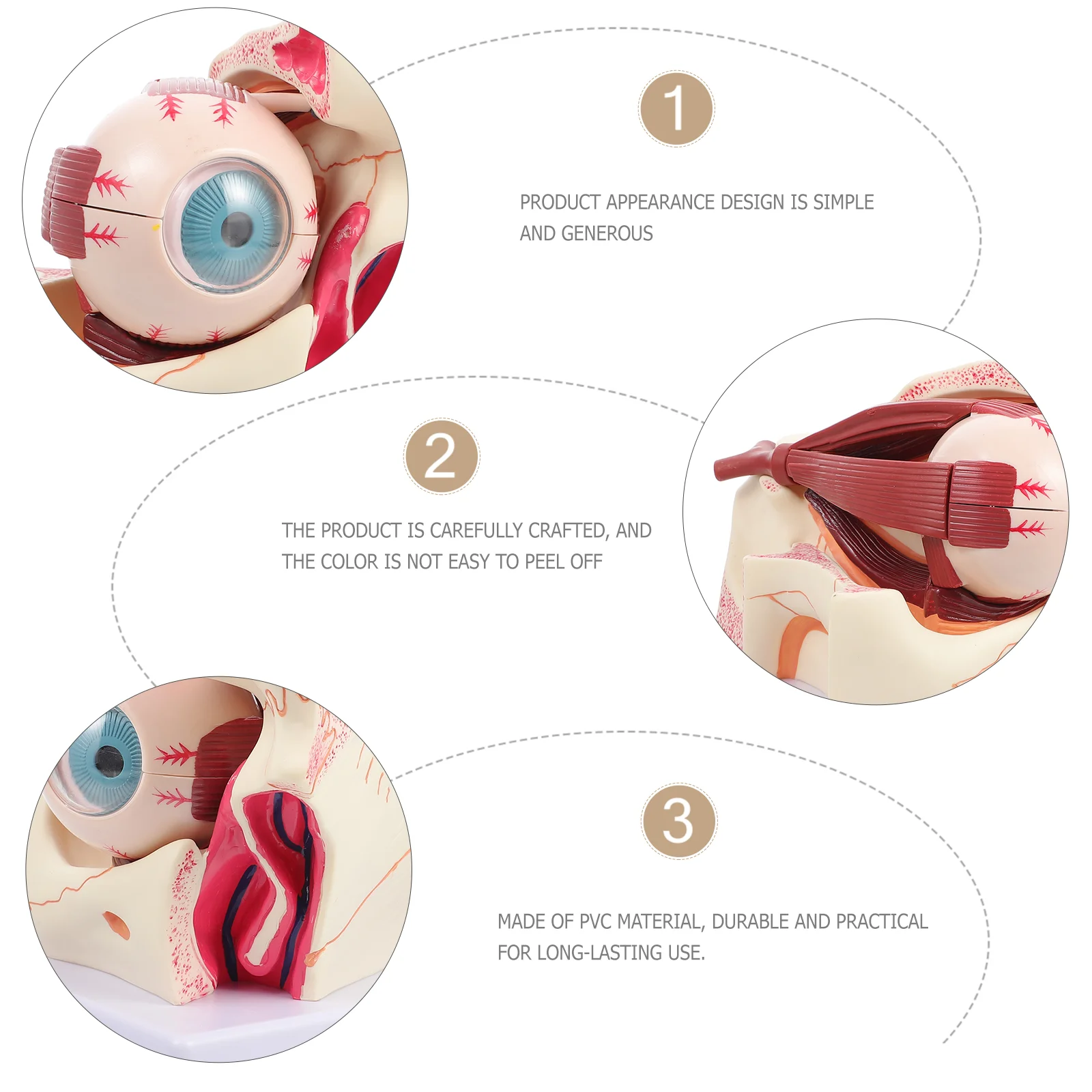 1

PRODUCT APPEARANCE DESIGN IS SIMPLE AND GENEROUS

2

THE PRODUCT IS CAREFULLY CRAFTED, AND THE COLOR IS NOT EASY TO PEEL OFF

3

MADE OF PVC MATERIAL, DURABLE AND PRACTICAL FOR LONG-LASTING USE.