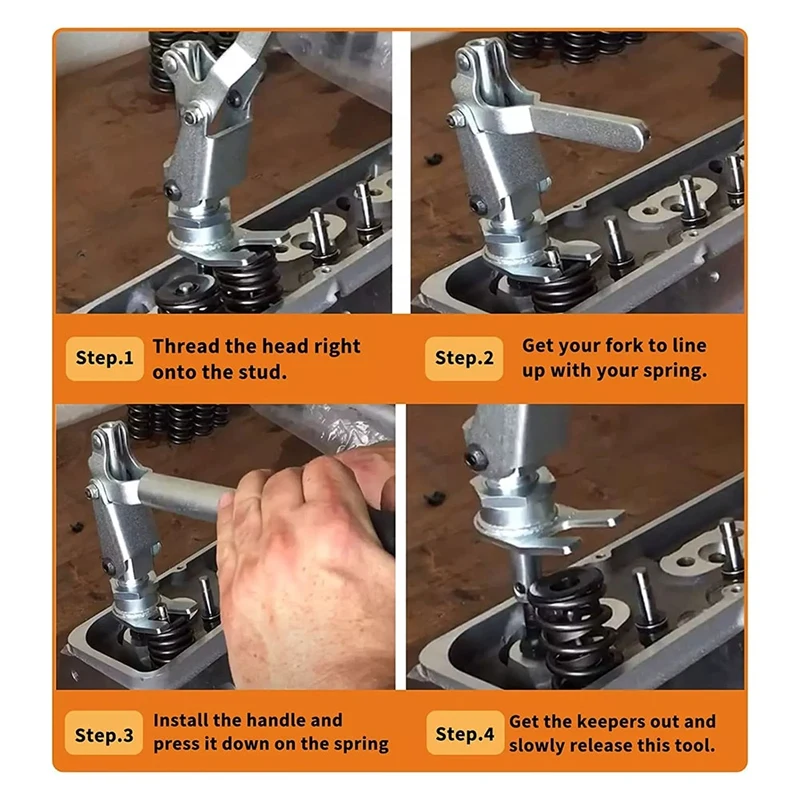 Step.1 Thread the head right onto the stud.

Step.2 Get your fork to line up with your spring.

Step.3 Install the handle and press it down on the spring

Step.4 Get the keepers out and slowly release this tool.