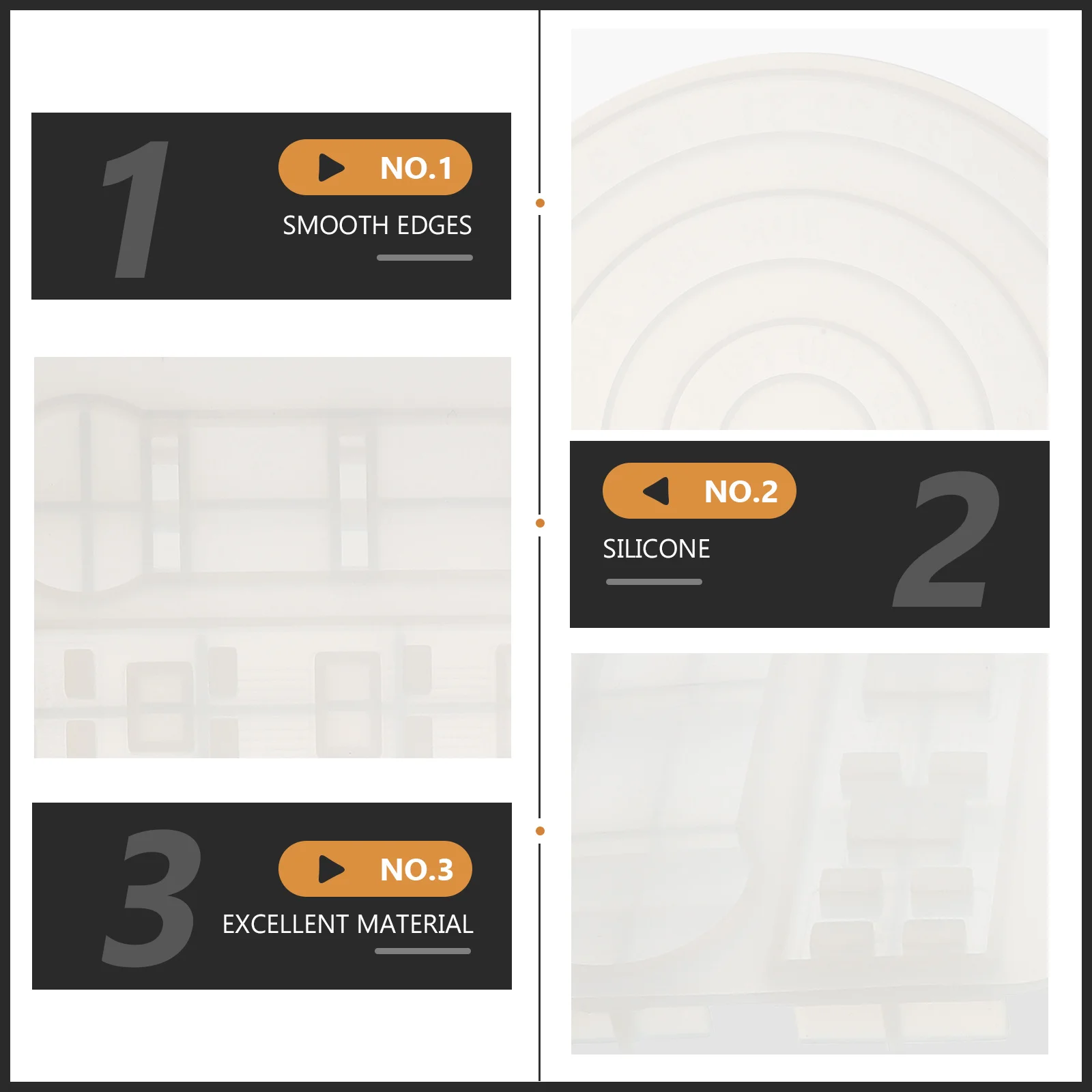 1
NO.1
SMOOTH EDGES

NO.2
SILICONE
2

3
NO.3
EXCELLENT MATERIAL