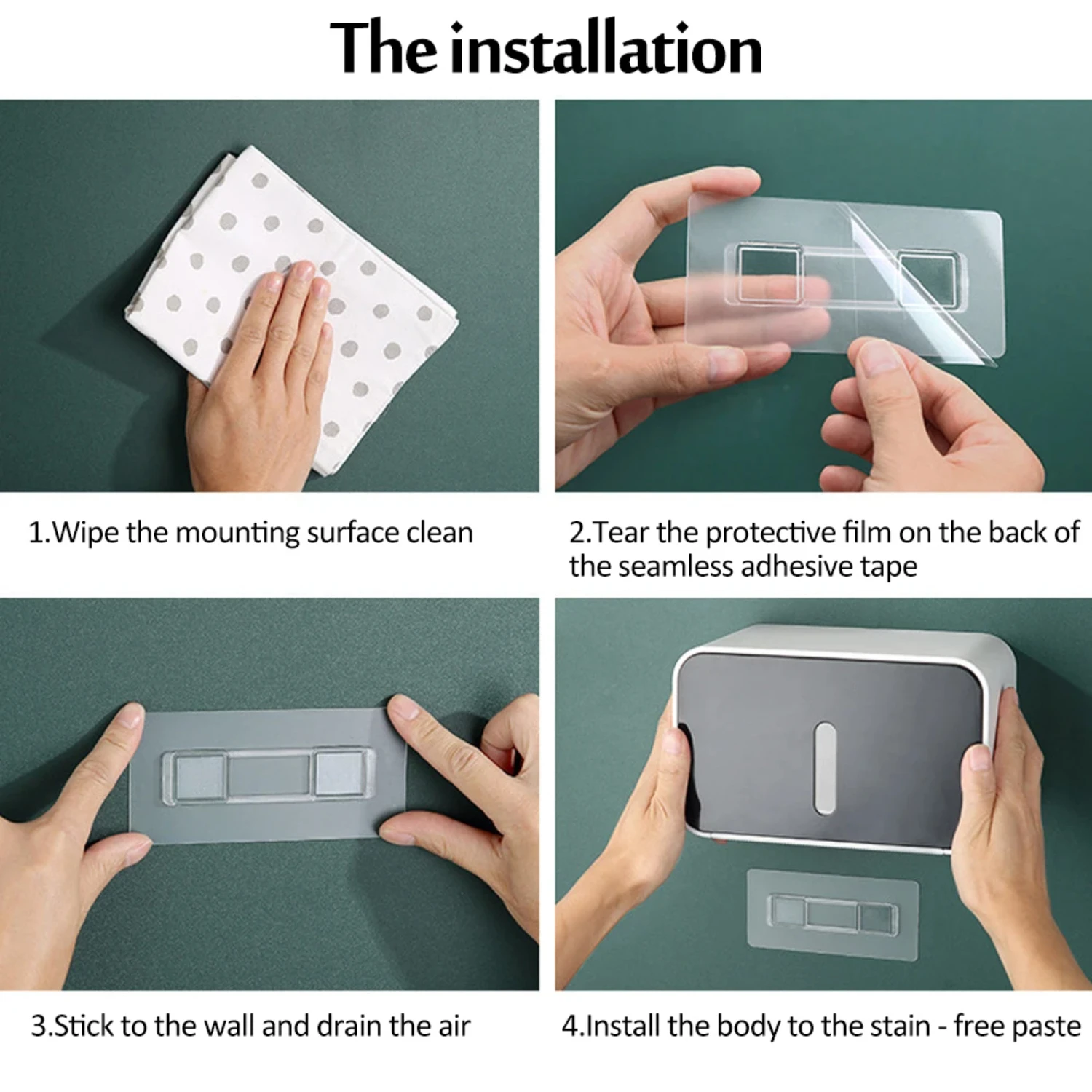 The installation

1.Wipe the mounting surface clean

2.Tear the protective film on the back of the seamless adhesive tape

3.Stick to the wall and drain the air

4.Install the body to the stain - free paste