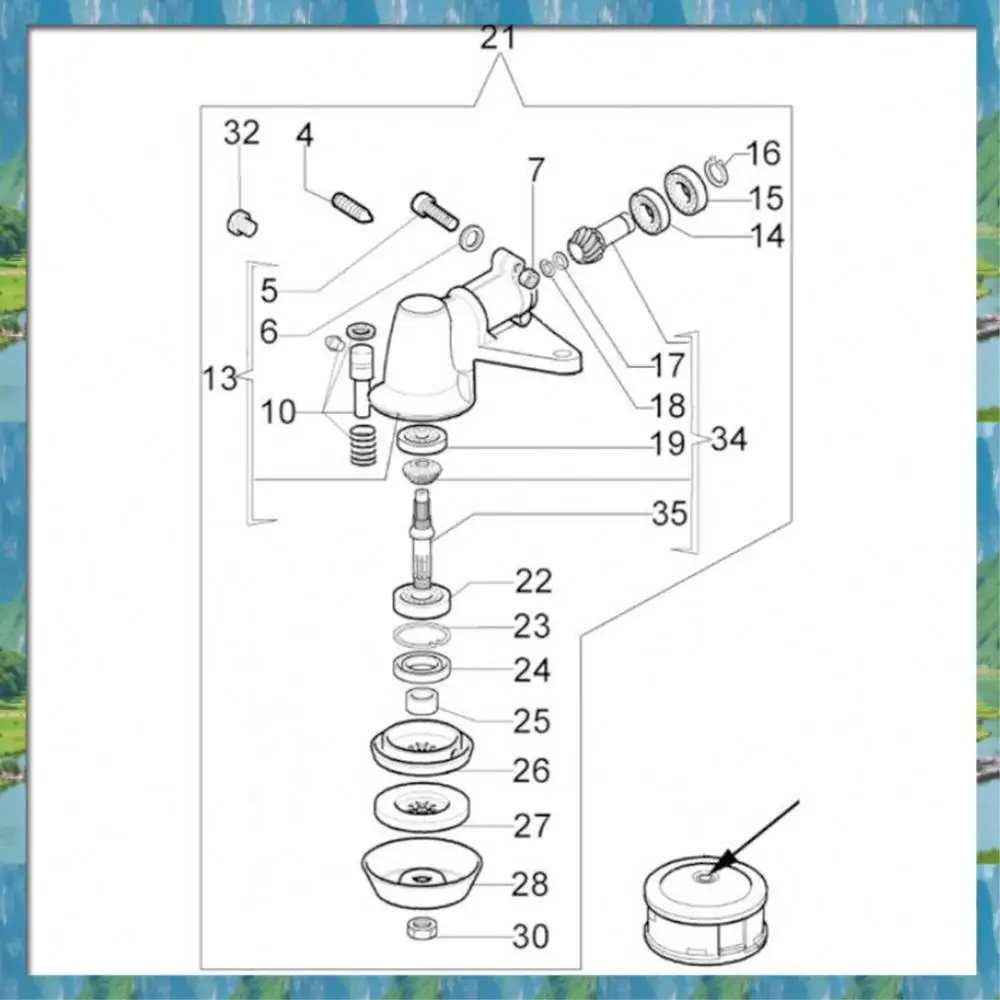 21
32
4
7
16
15
14
5
6
13
10
17
18
19
34
35
22
23
24
25
26
27
28
30