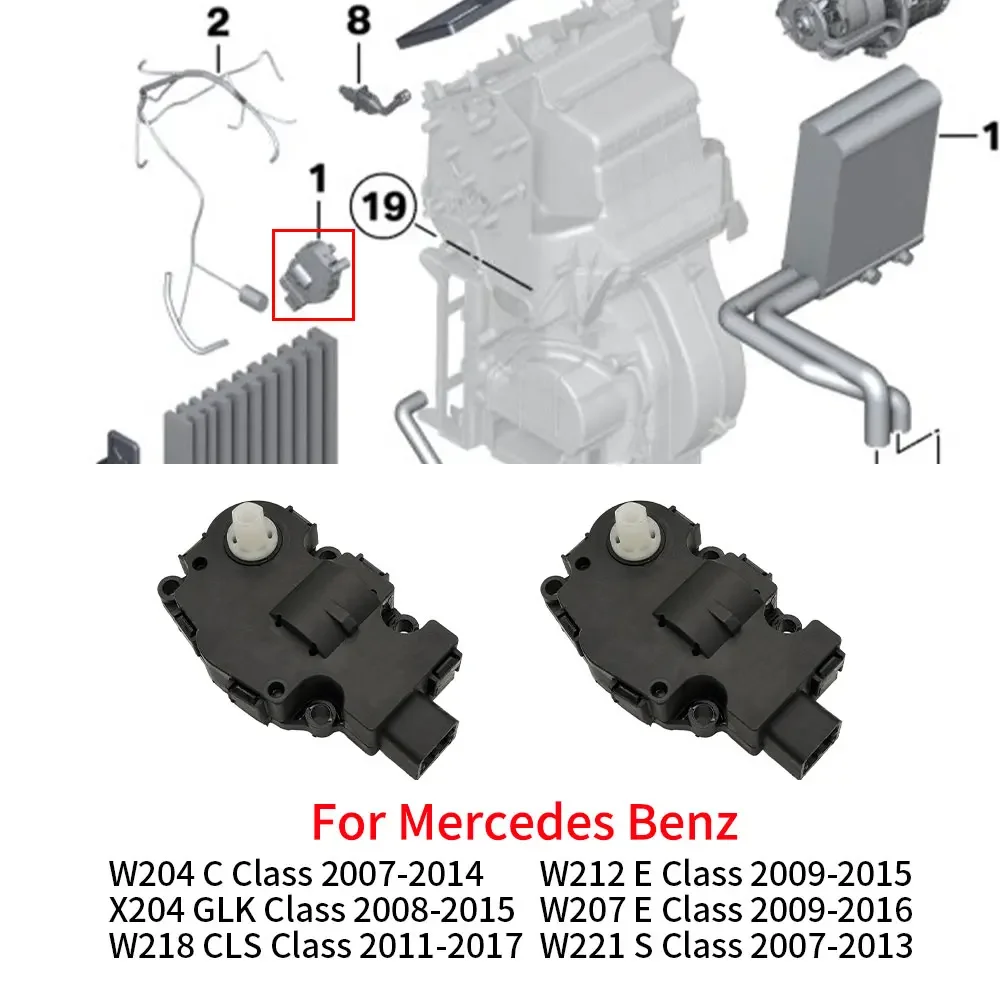 2
8
1
19
1

For Mercedes Benz

W204 C Class 2007-2014
X204 GLK Class 2008-2015
W218 CLS Class 2011-2017

W212 E Class 2009-2015
W207 E Class 2009-2016
W221 S Class 2007-2013