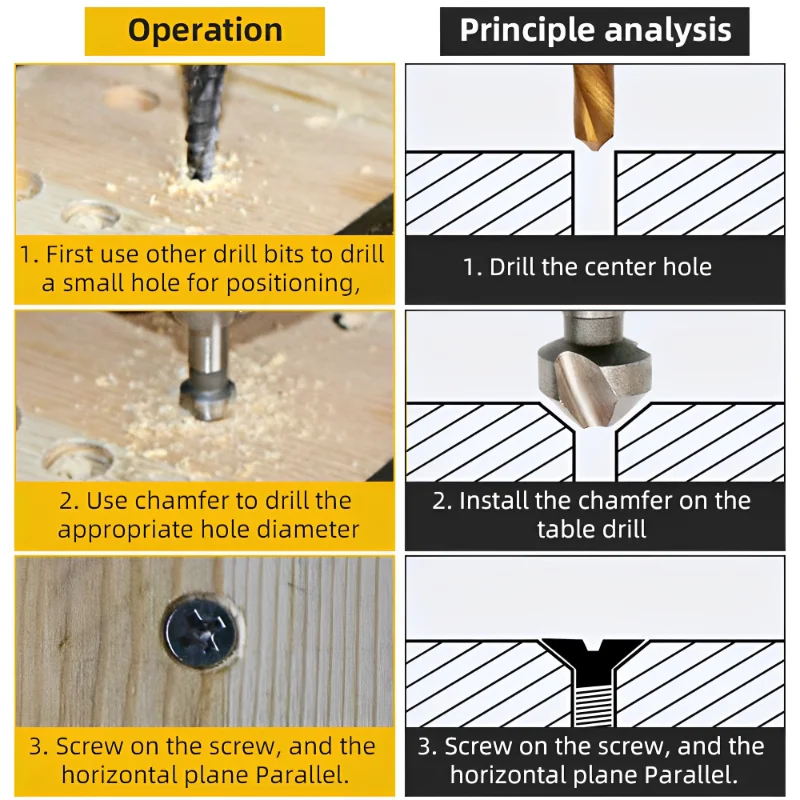 Operation

1. First use other drill bits to drill a small hole for positioning,

2. Use chamfer to drill the appropriate hole diameter

3. Screw on the screw, and the horizontal plane Parallel.

Principle analysis

1. Drill the center hole

2. Install the chamfer on the table drill

3. Screw on the screw, and the horizontal plane Parallel.