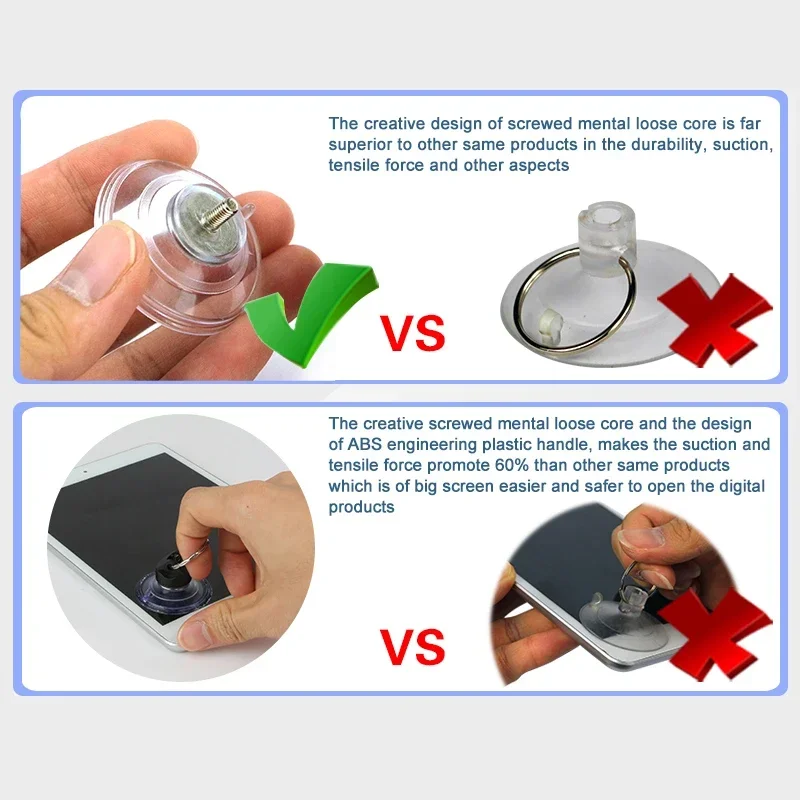 The creative design of screwed mental loose core is far superior to other same products in the durability, suction, tensile force and other aspects

VS

The creative screwed mental loose core and the design of ABS engineering plastic handle, makes the suction and tensile force promote 60% than other same products which is of big screen easier and safer to open the digital products

VS