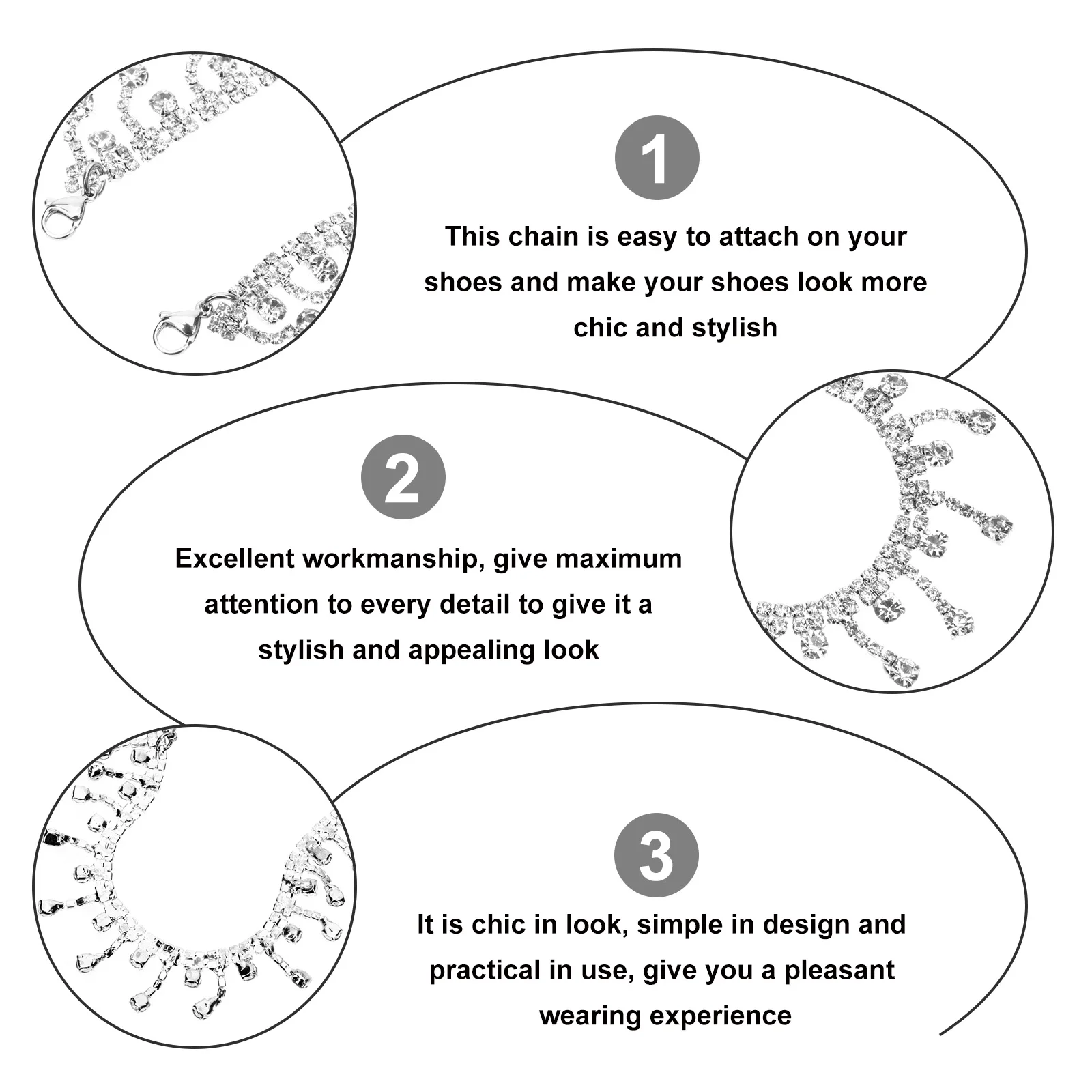 1

This chain is easy to attach on your shoes and make your shoes look more chic and stylish

2

Excellent workmanship, give maximum attention to every detail to give it a stylish and appealing look

3

It is chic in look, simple in design and practical in use, give you a pleasant wearing experience