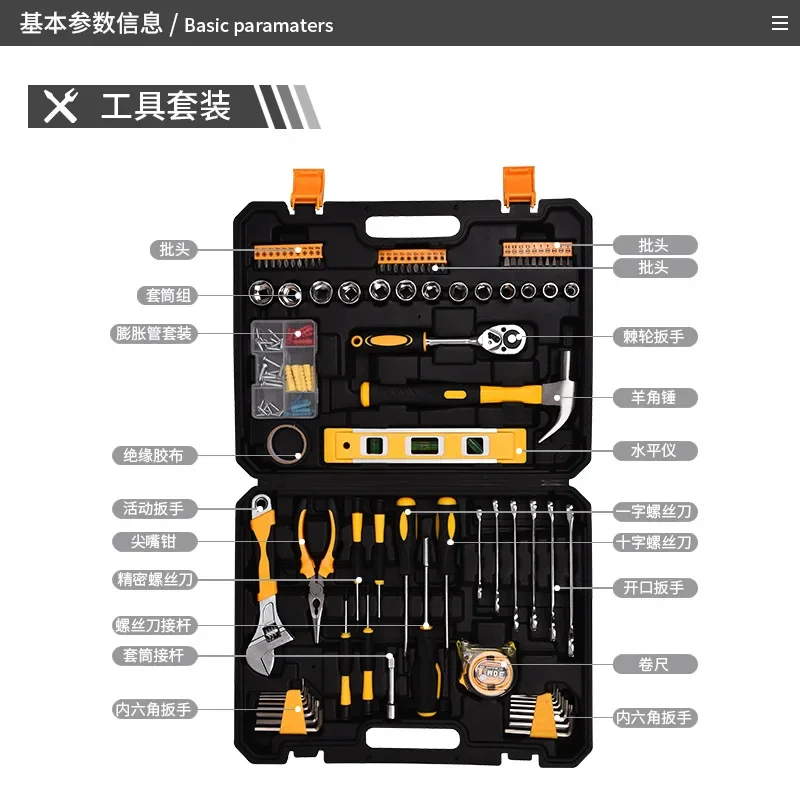 基本参数信息 / Basic paramaters

工具套装

批头
套筒组
膨胀管套装
绝缘胶布
活动扳手
尖嘴钳
精密螺丝刀
螺丝刀接杆
套筒接杆
内六角扳手

批头
批头
棘轮扳手
羊角锤
水平仪
一字螺丝刀
十字螺丝刀
开口扳手
卷尺
内六角扳手