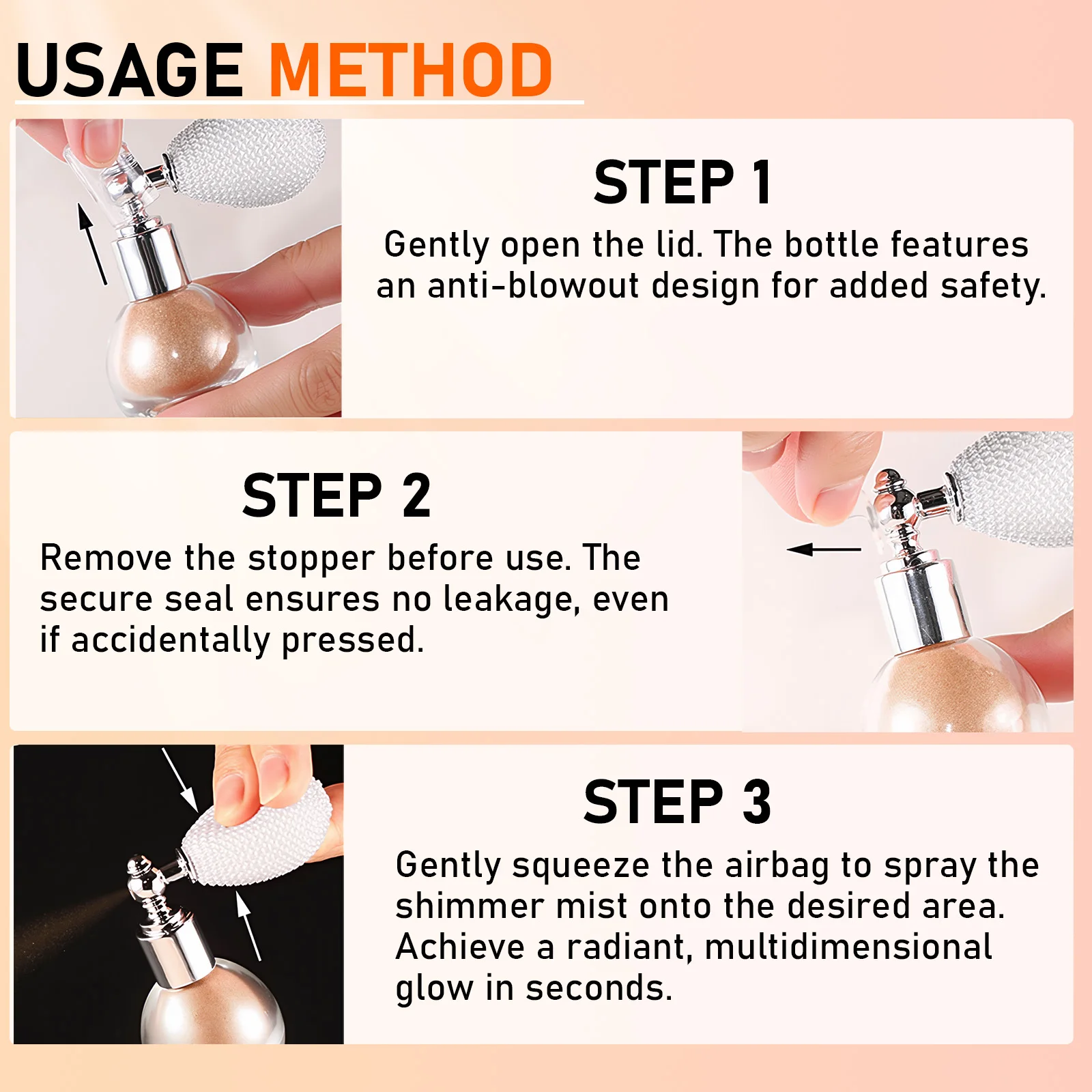 USAGE METHOD

STEP 1

Gently open the lid. The bottle features an anti-blowout design for added safety.

STEP 2

Remove the stopper before use. The secure seal ensures no leakage, even if accidentally pressed.

STEP 3

Gently squeeze the airbag to spray the shimmer mist onto the desired area. Achieve a radiant, multidimensional glow in seconds.