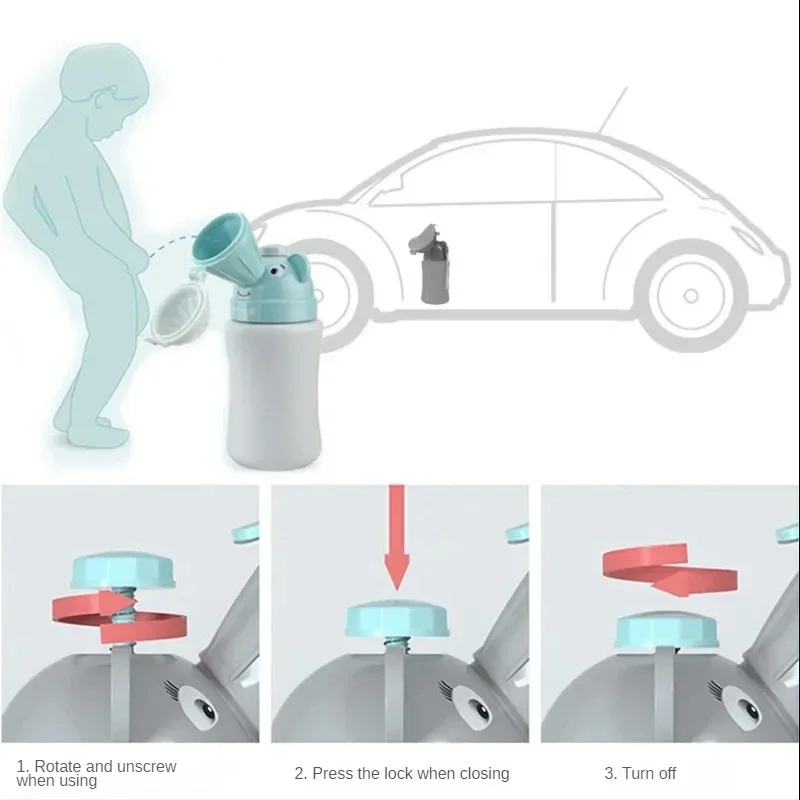 1. Rotate and unscrew when using

2. Press the lock when closing

3. Turn off