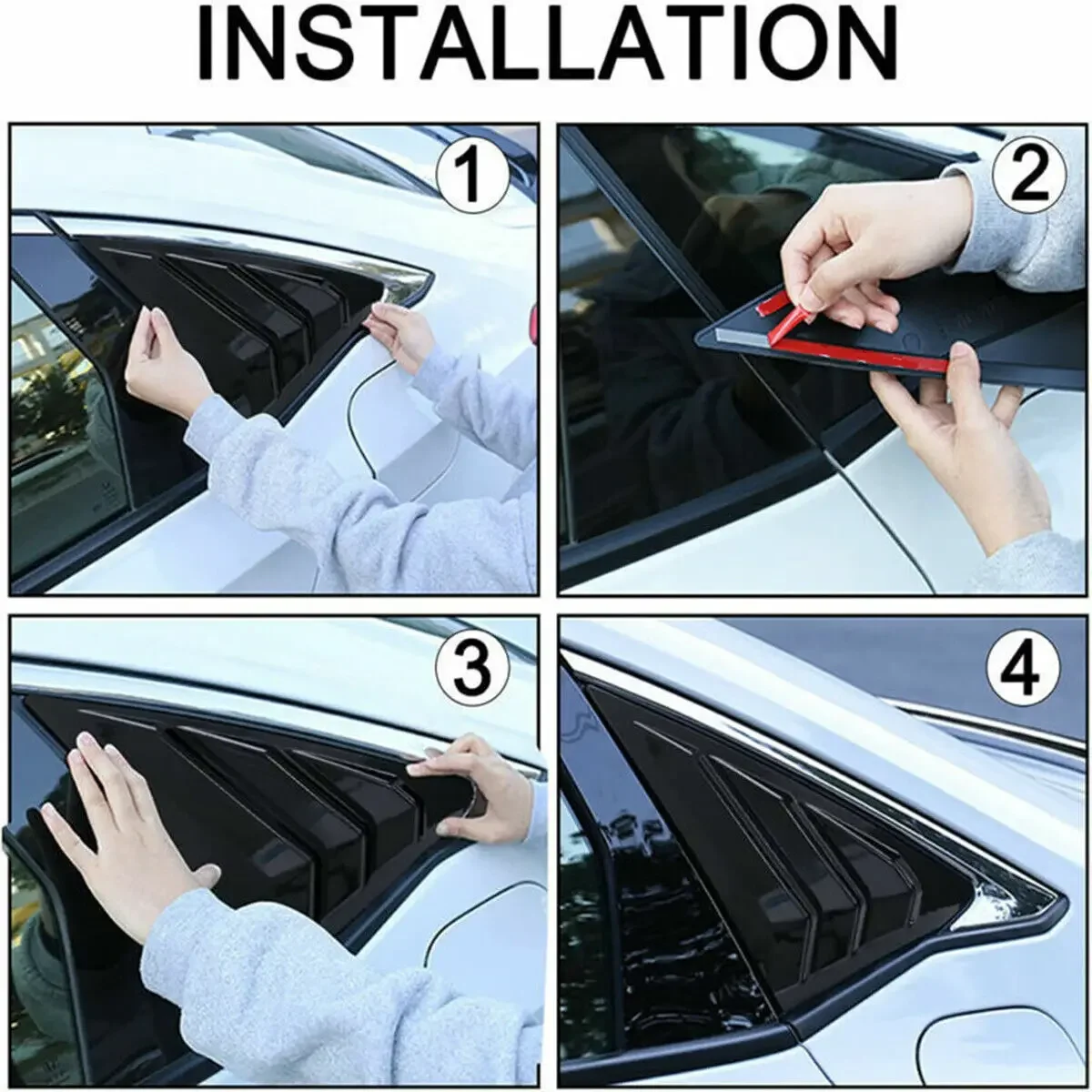 INSTALLATION

1

2

3

4