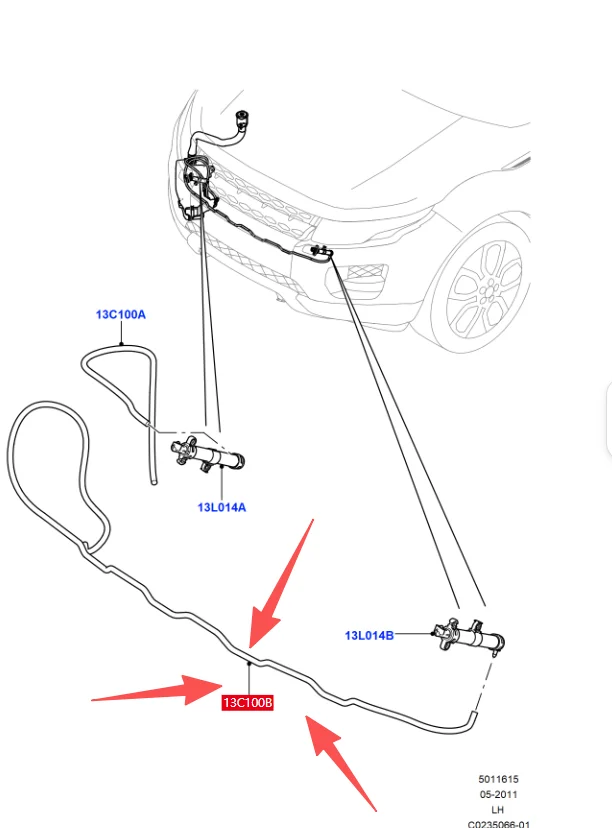 13C100A

13L014A

13L014B

13C100B

5011615
05-2011
LH
C0235066-01