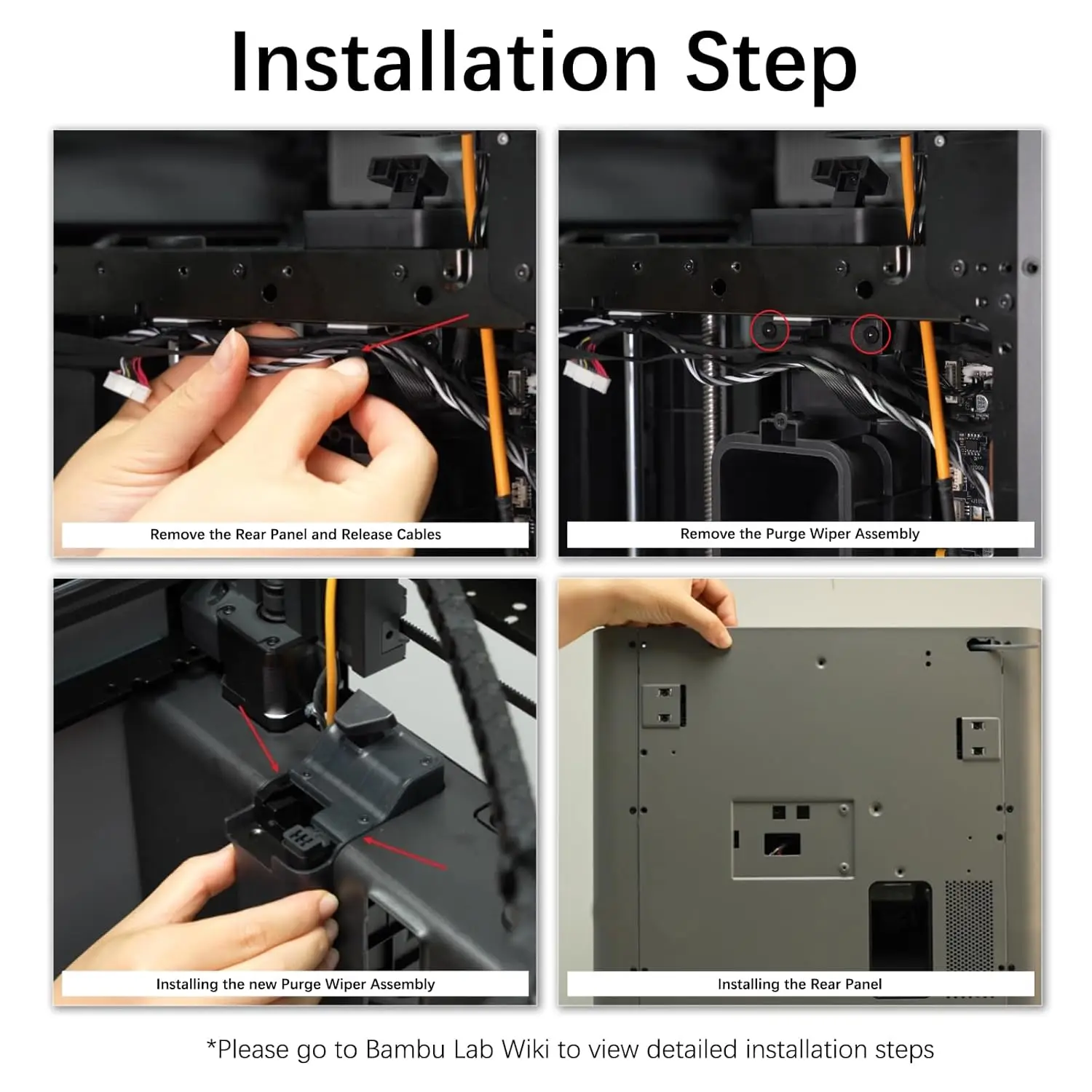 Installation Step

Remove the Rear Panel and Release Cables

Remove the Purge Wiper Assembly

Installing the new Purge Wiper Assembly

Installing the Rear Panel

*Please go to Bambu Lab Wiki to view detailed installation steps