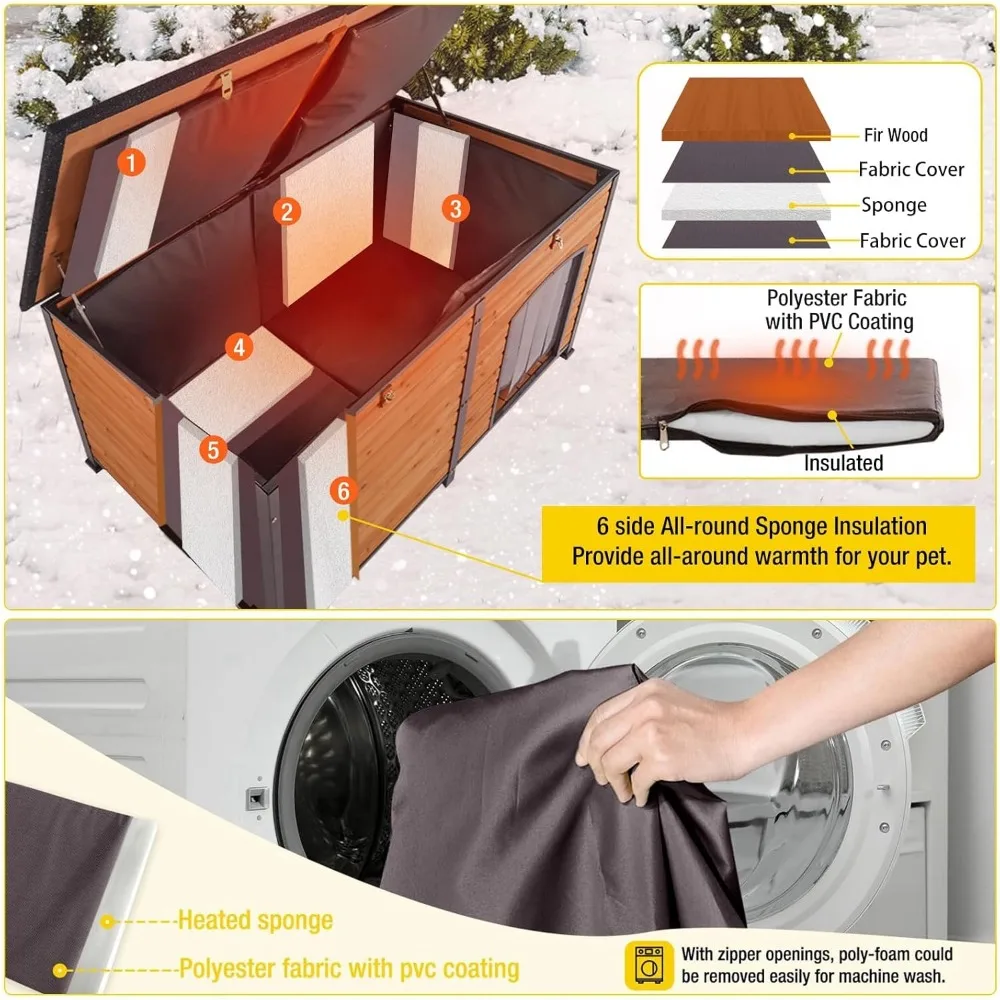 1
2
3
4
5
6

Fir Wood
Fabric Cover
Sponge
Fabric Cover

Polyester Fabric with PVC Coating

Insulated

6 side All-round Sponge Insulation
Provide all-around warmth for your pet.

Heated sponge
Polyester fabric with pvc coating

With zipper openings, poly-foam could be removed easily for machine wash.