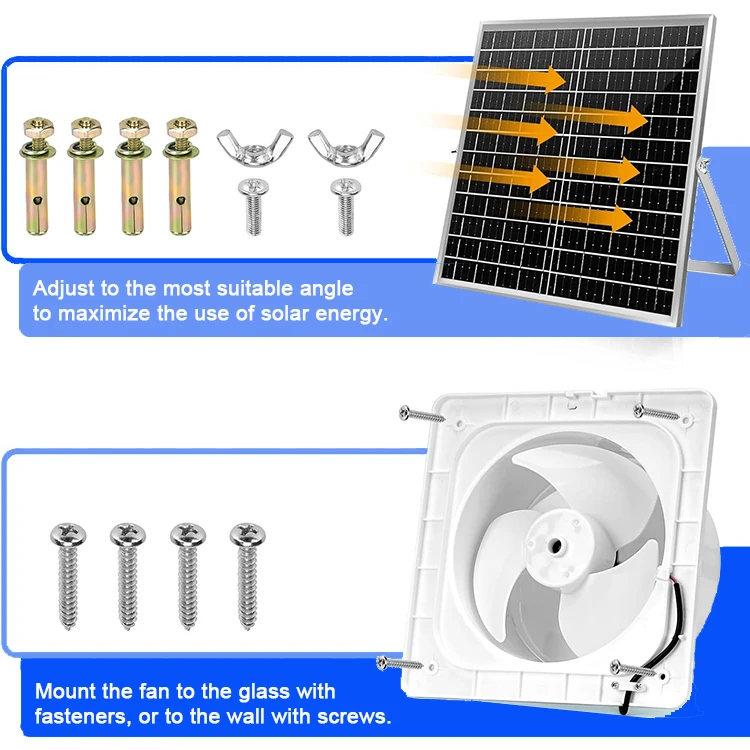 Adjust to the most suitable angle to maximize the use of solar energy.

Mount the fan to the glass with fasteners, or to the wall with screws.