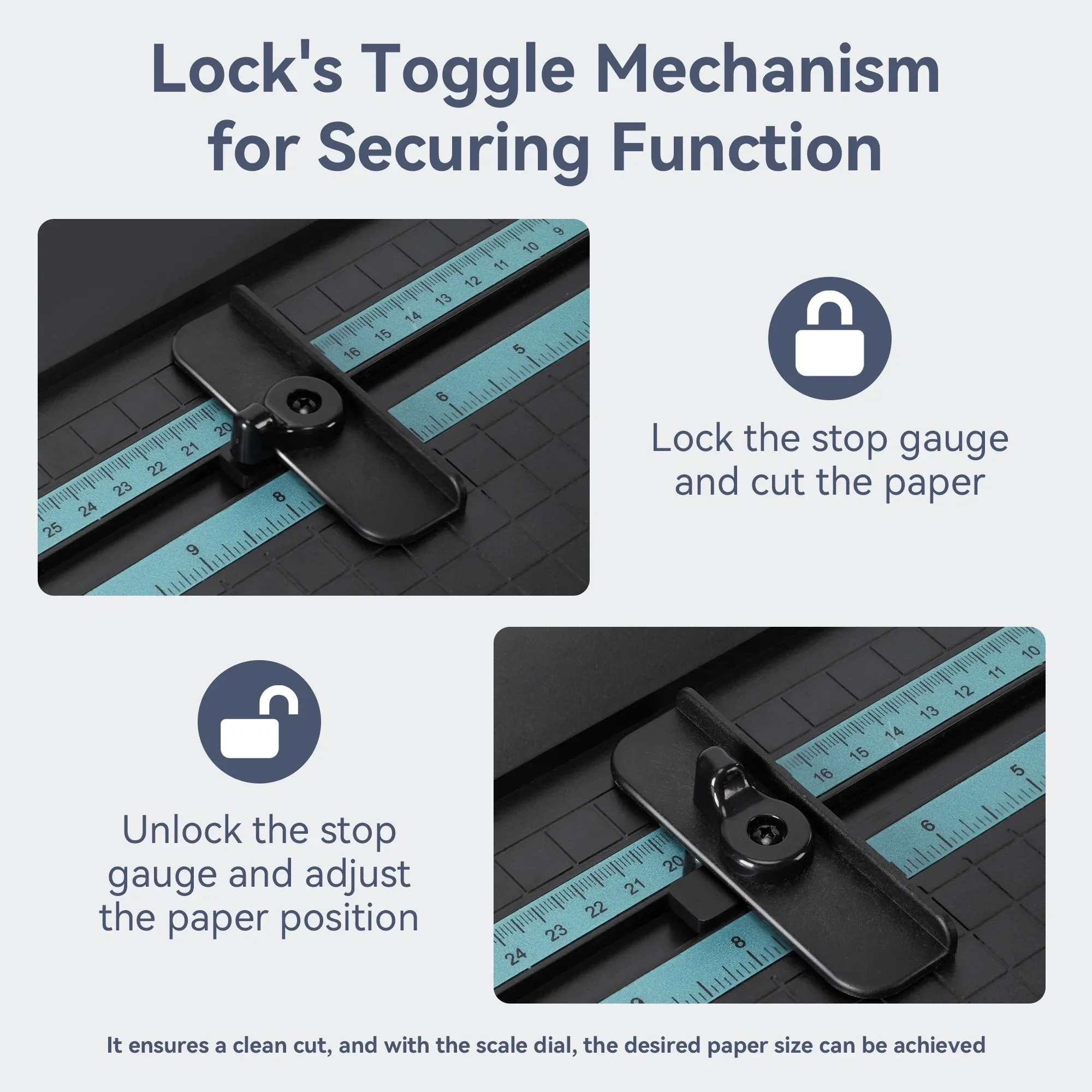 Lock's Toggle Mechanism for Securing Function

9
10
11
12
13
14
15
16
5
6
20
21
22
23
24
25
8
9

Lock the stop gauge and cut the paper

Unlock the stop gauge and adjust the paper position

10
11
12
13
14
15
16
5
6
20
21
22
23
24
8

It ensures a clean cut, and with the scale dial, the desired paper size can be achieved