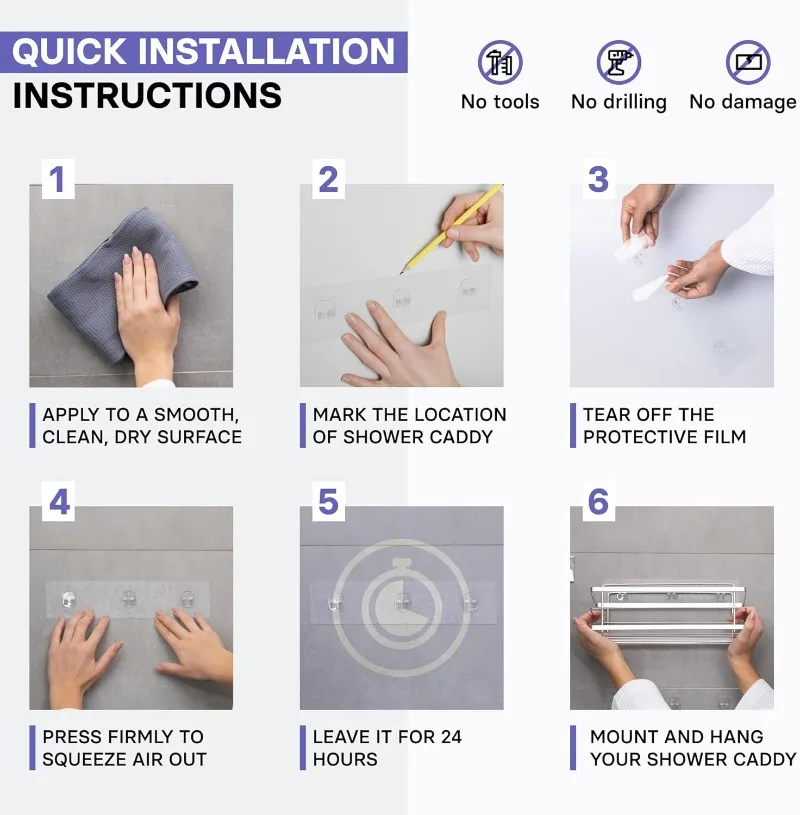 QUICK INSTALLATION INSTRUCTIONS

No tools
No drilling
No damage

1
APPLY TO A SMOOTH, CLEAN, DRY SURFACE

2
MARK THE LOCATION OF SHOWER CADDY

3
TEAR OFF THE PROTECTIVE FILM

4
PRESS FIRMLY TO SQUEEZE AIR OUT

5
LEAVE IT FOR 24 HOURS

6
MOUNT AND HANG YOUR SHOWER CADDY