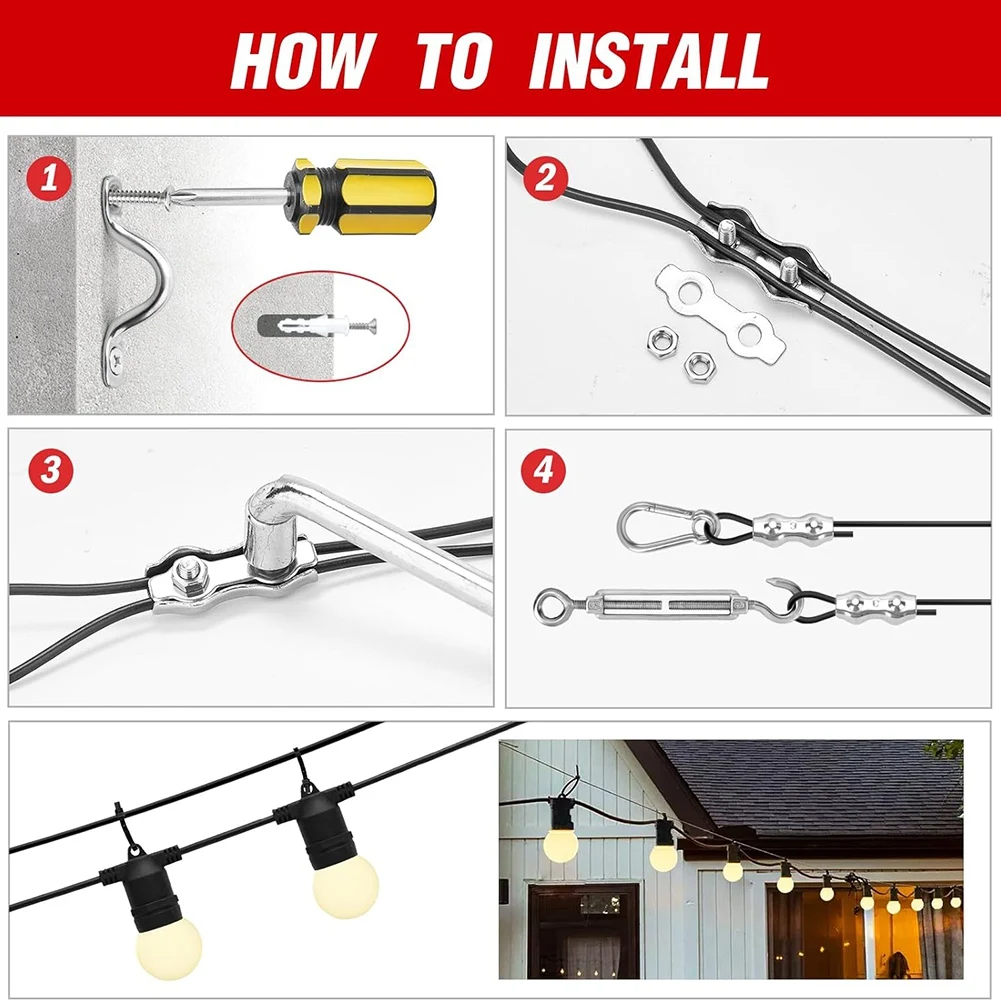 HOW TO INSTALL

1

2

3

4