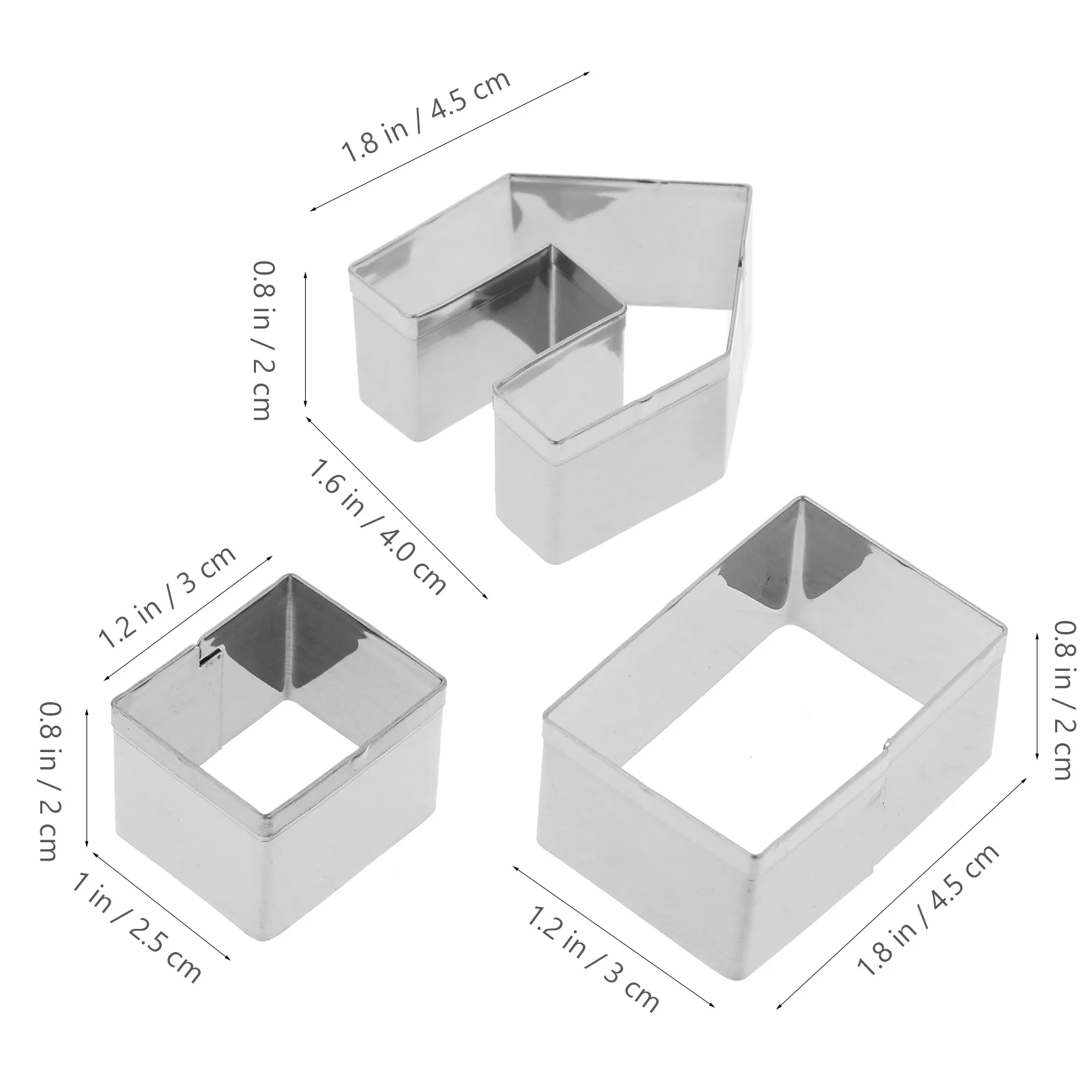 1.8 in / 4.5 cm

0.8 in / 2 cm

1.6 in / 4.0 cm

1.2 in / 3 cm

0.8 in / 2 cm

1 in / 2.5 cm

0.8 in / 2 cm

1.2 in / 3 cm

1.8 in / 4.5 cm