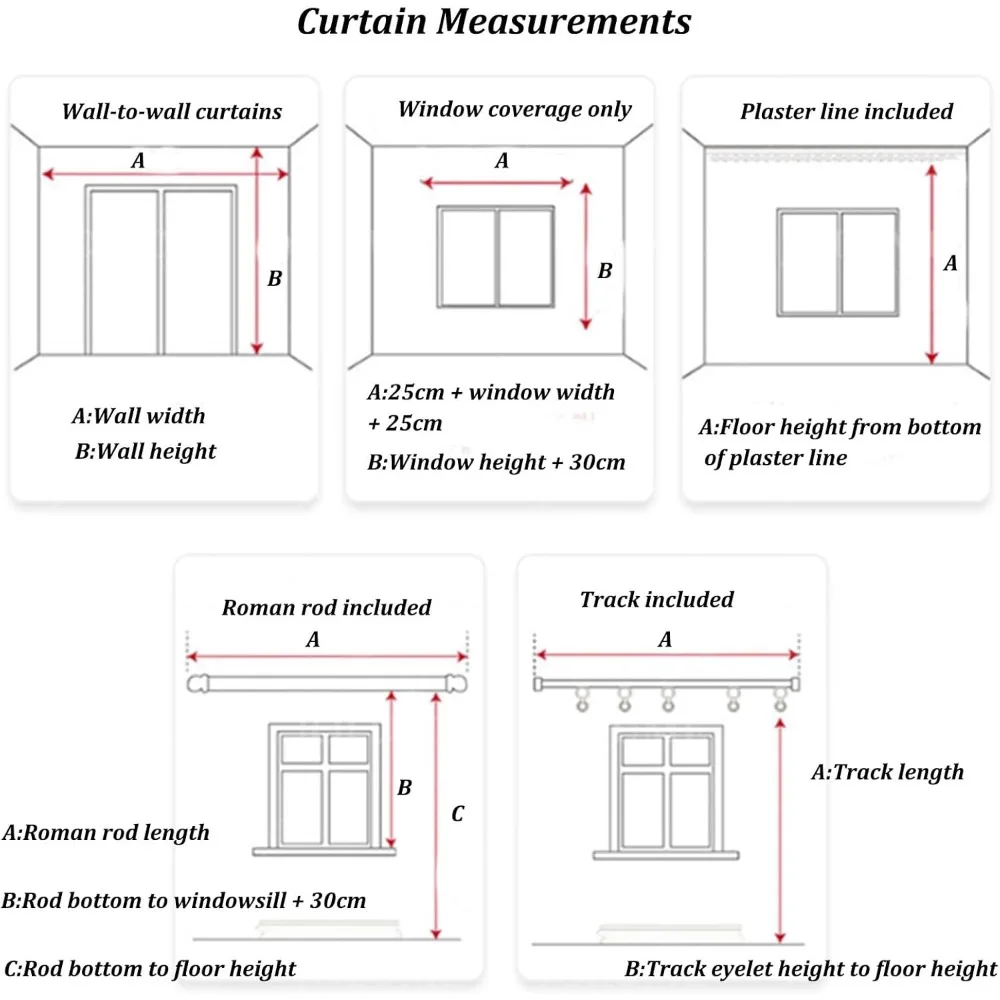 Curtain Measurements

Wall-to-wall curtains

A

B

A:Wall width

B:Wall height

Window coverage only

A

B

A:25cm + window width + 25cm

B:Window height + 30cm

Plaster line included

A

A:Floor height from bottom of plaster line

Roman rod included

A

B

C

A:Roman rod length

B:Rod bottom to windowsill + 30cm

C:Rod bottom to floor height

Track included

A

A:Track length

B:Track eyelet height to floor height