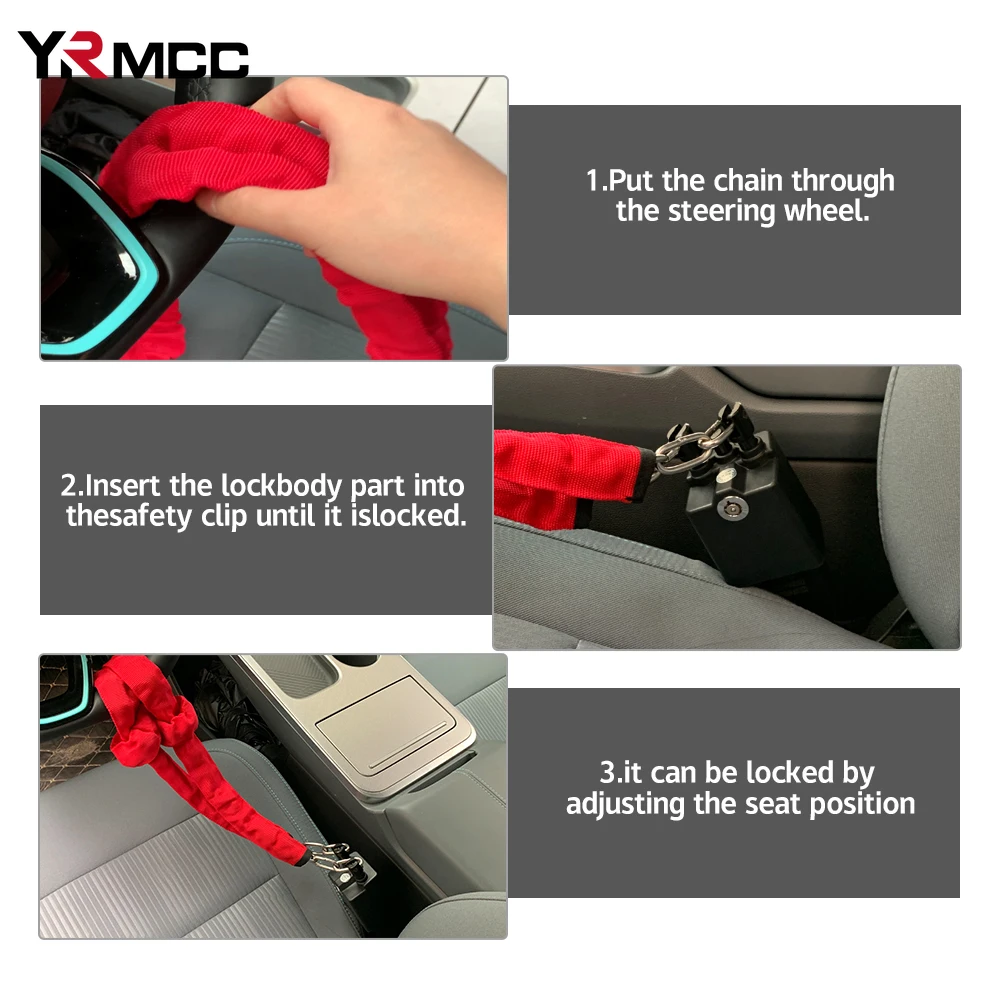 YRMCC

1.Put the chain through the steering wheel.

2.Insert the lockbody part into thesafety clip until it islocked.

3.it can be locked by adjusting the seat position