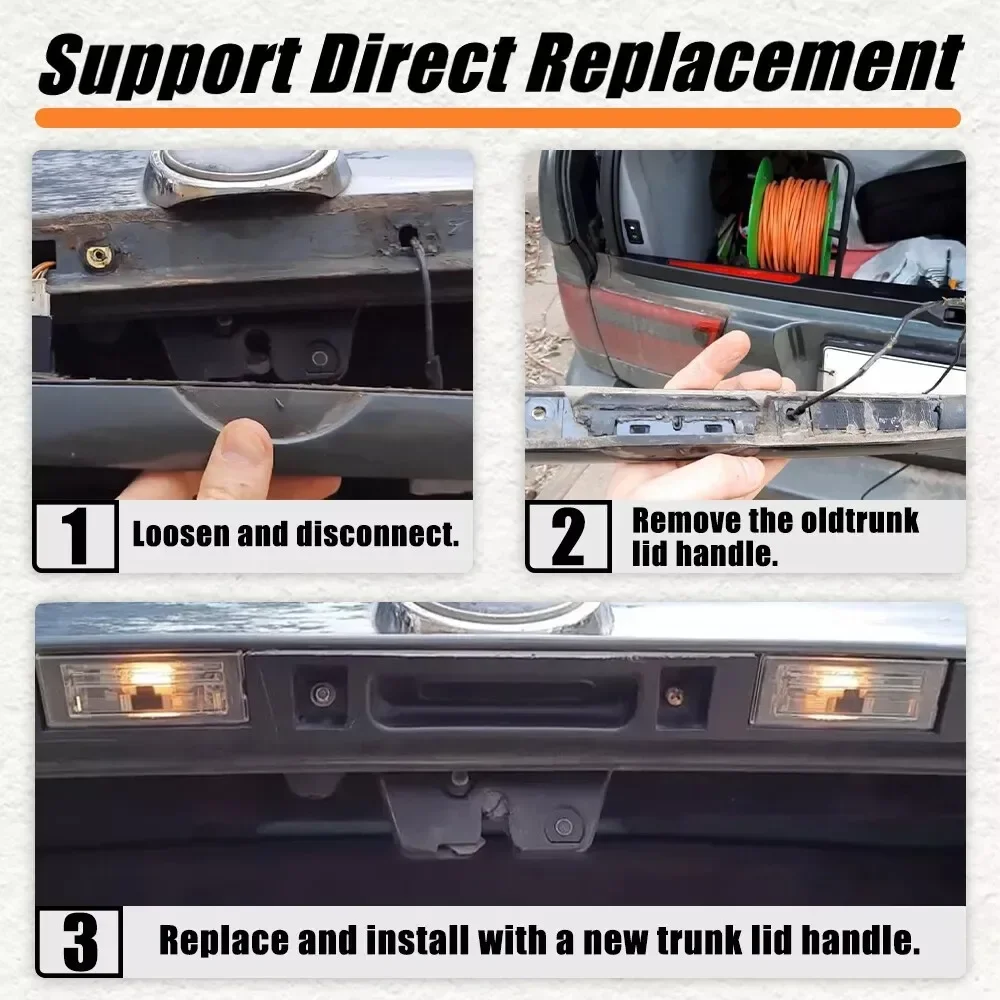 Support Direct Replacement

1 Loosen and disconnect.

2 Remove the oldtrunk lid handle.

3 Replace and install with a new trunk lid handle.