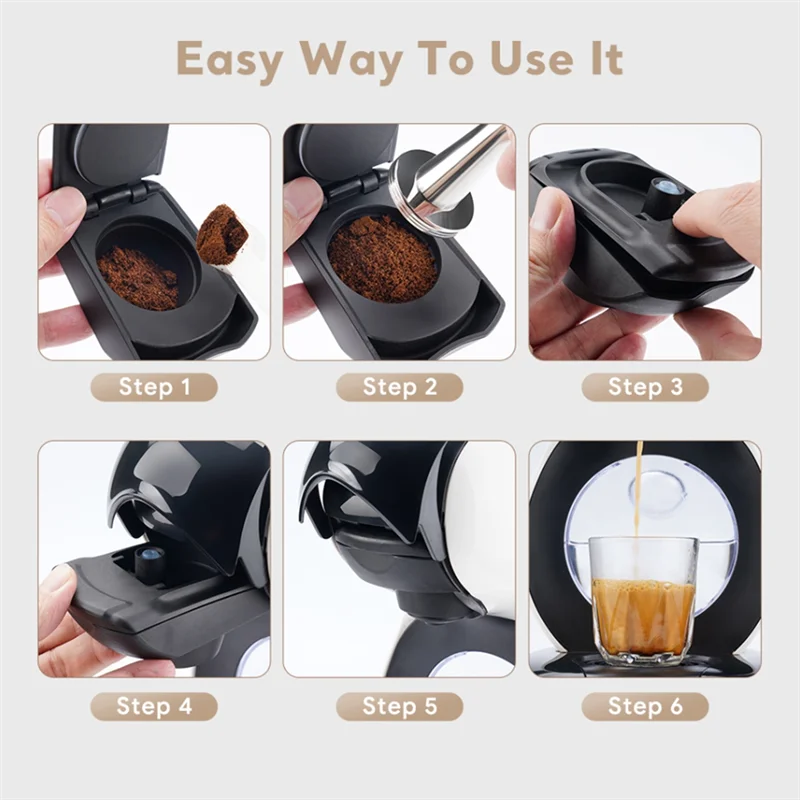 Easy Way To Use It

Step 1

Step 2

Step 3

Step 4

Step 5

Step 6