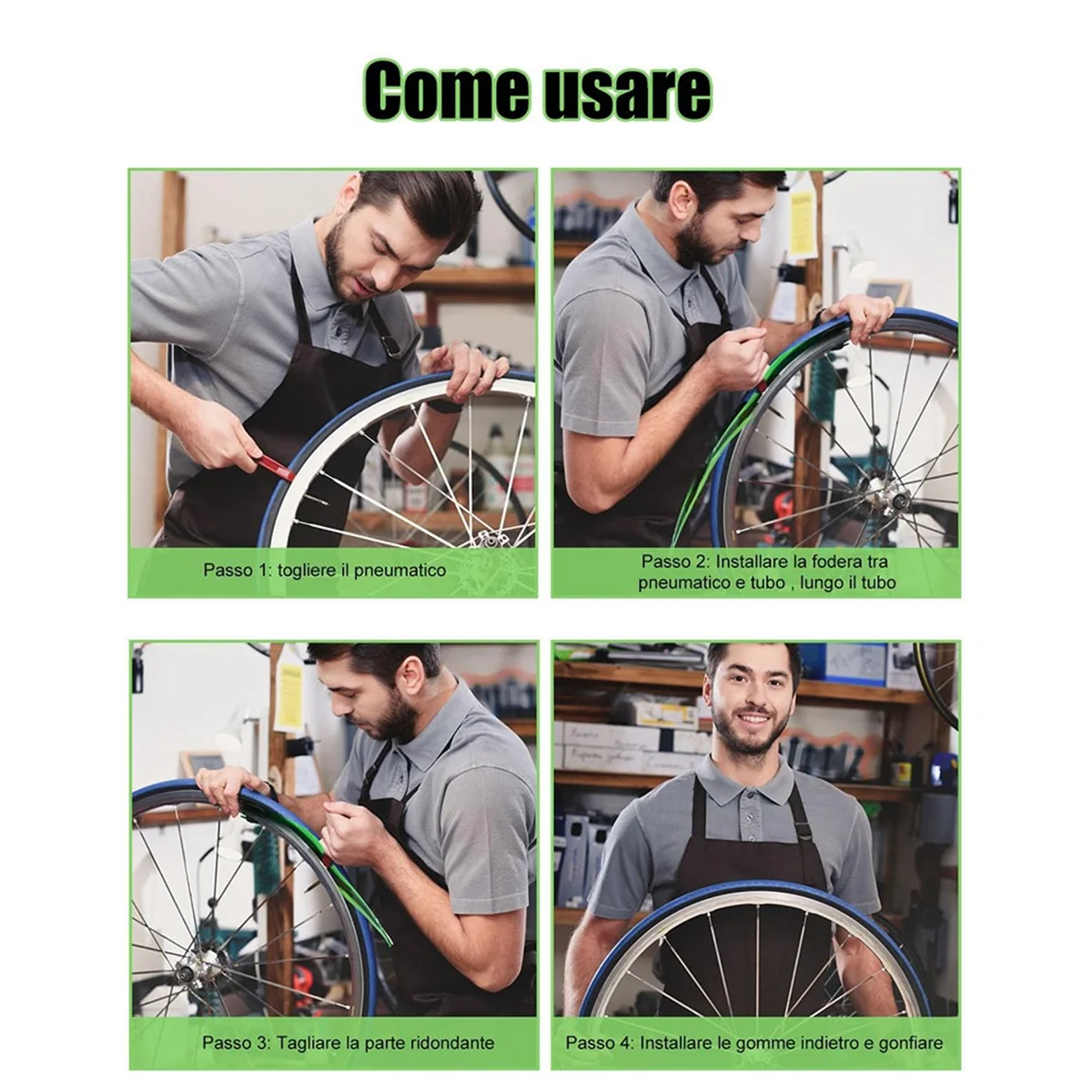 Come usare

Passo 1: togliere il pneumatico

Passo 2: Installare la fodera tra pneumatico e tubo , lungo il tubo

Passo 3: Tagliare la parte ridondante

Passo 4: Installare le gomme indietro e gonfiare