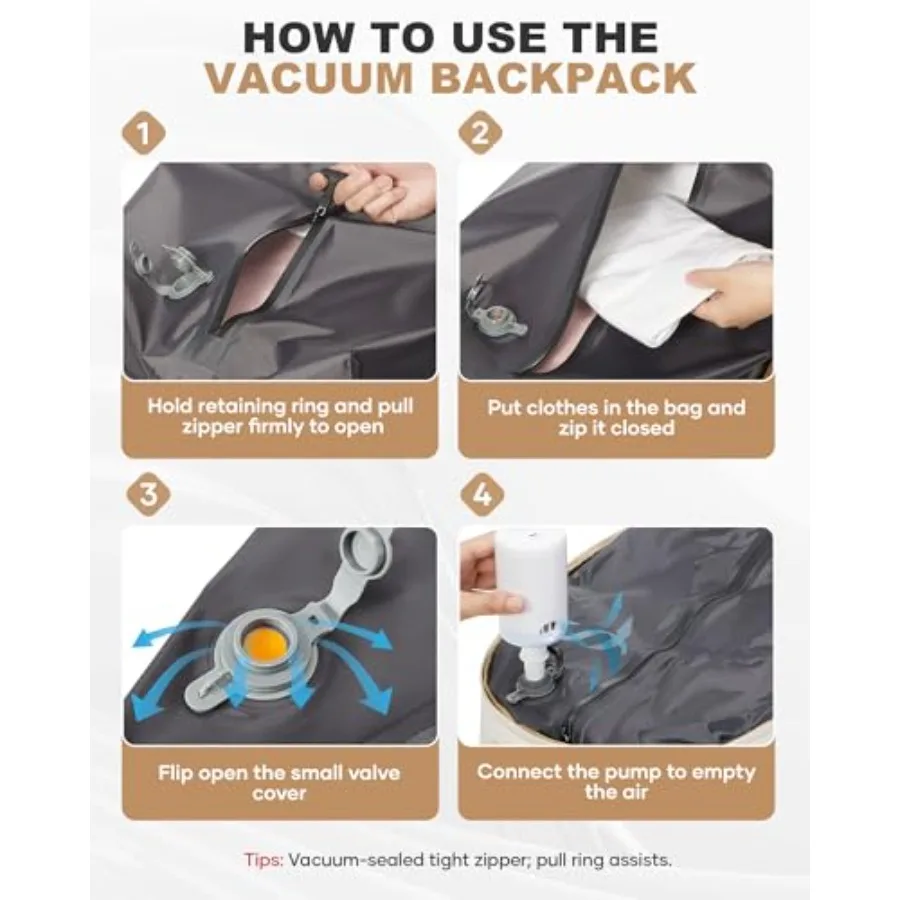 HOW TO USE THE VACUUM BACKPACK

1

Hold retaining ring and pull zipper firmly to open

2

Put clothes in the bag and zip it closed

3

Flip open the small valve cover

4

Connect the pump to empty the air

Tips: Vacuum-sealed tight zipper; pull ring assists.