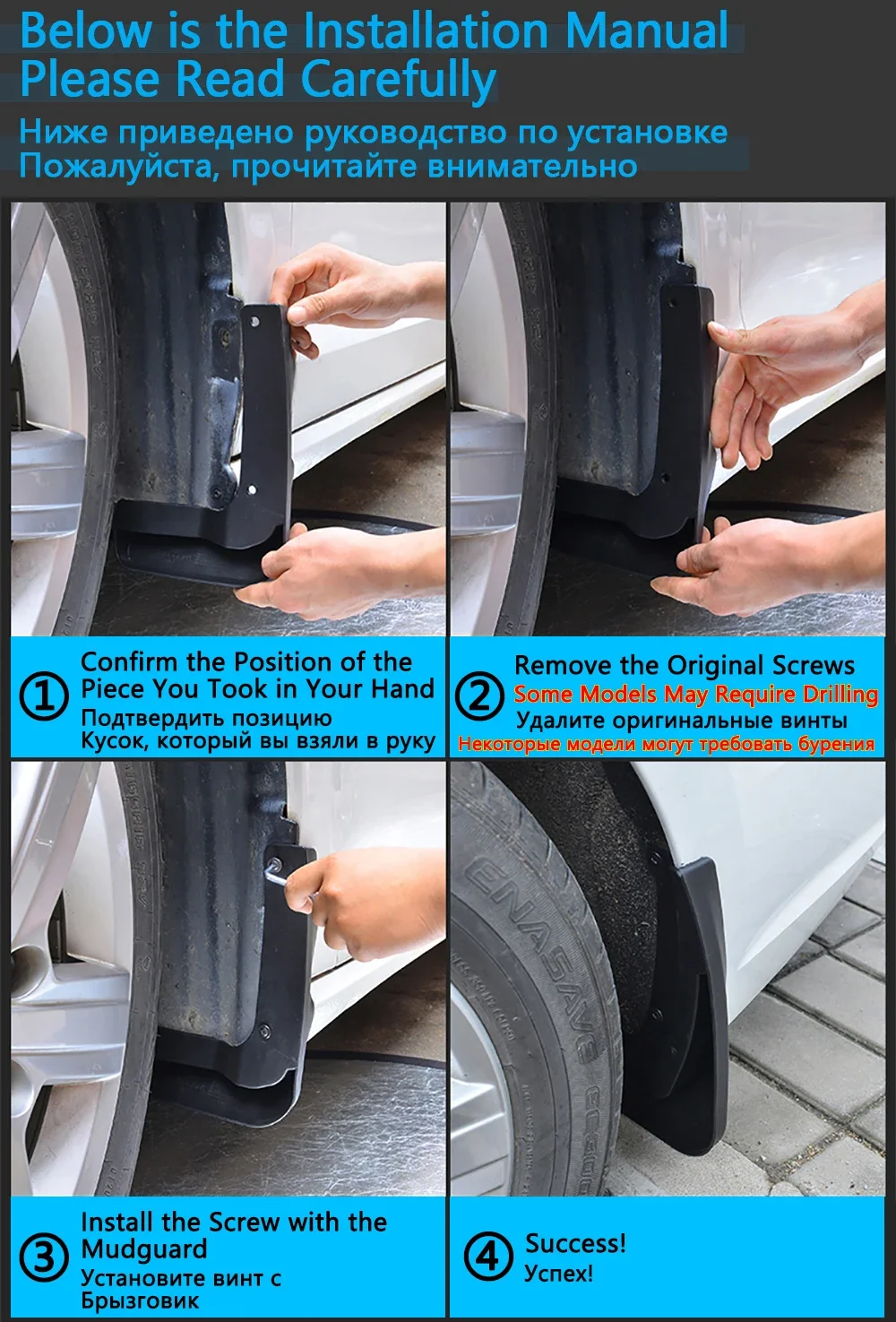 Below is the Installation Manual
Please Read Carefully

Ниже приведено руководство по установке
Пожалуйста, прочитайте внимательно

① Confirm the Position of the Piece You Took in Your Hand
Подтвердить позицию
Кусок, который вы взяли в руку

② Remove the Original Screws
Some Models May Require Drilling
Удалите оригинальные винты
Некоторые модели могут требовать бурения

ENASAVE

③ Install the Screw with the Mudguard
Установите винт с Брызговик

④ Success!
Успех!