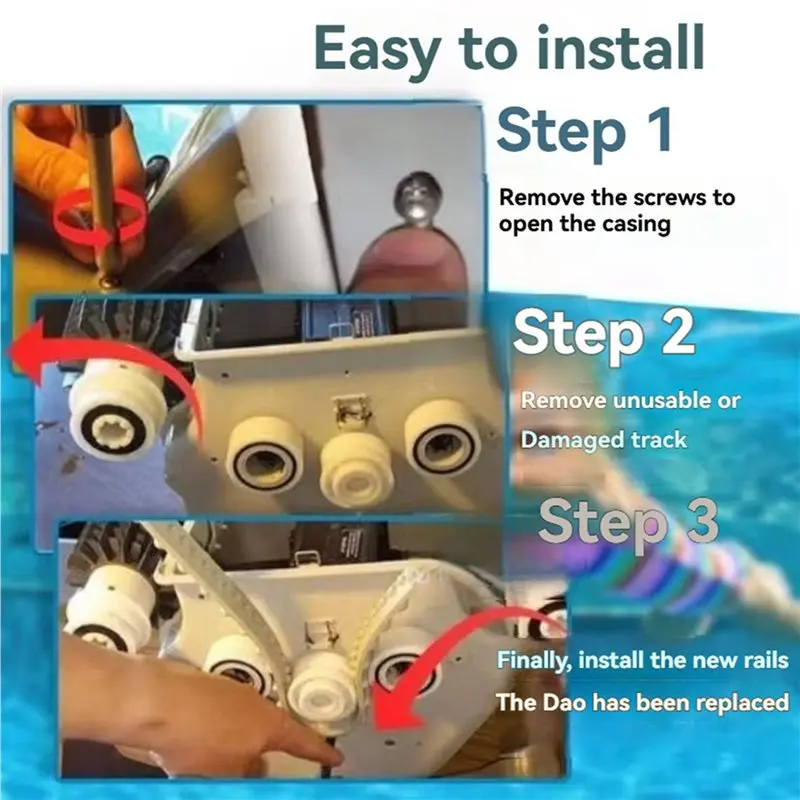 Easy to install

Step 1

Remove the screws to open the casing

Step 2

Remove unusable or Damaged track

Step 3

Finally, install the new rails

The Dao has been replaced