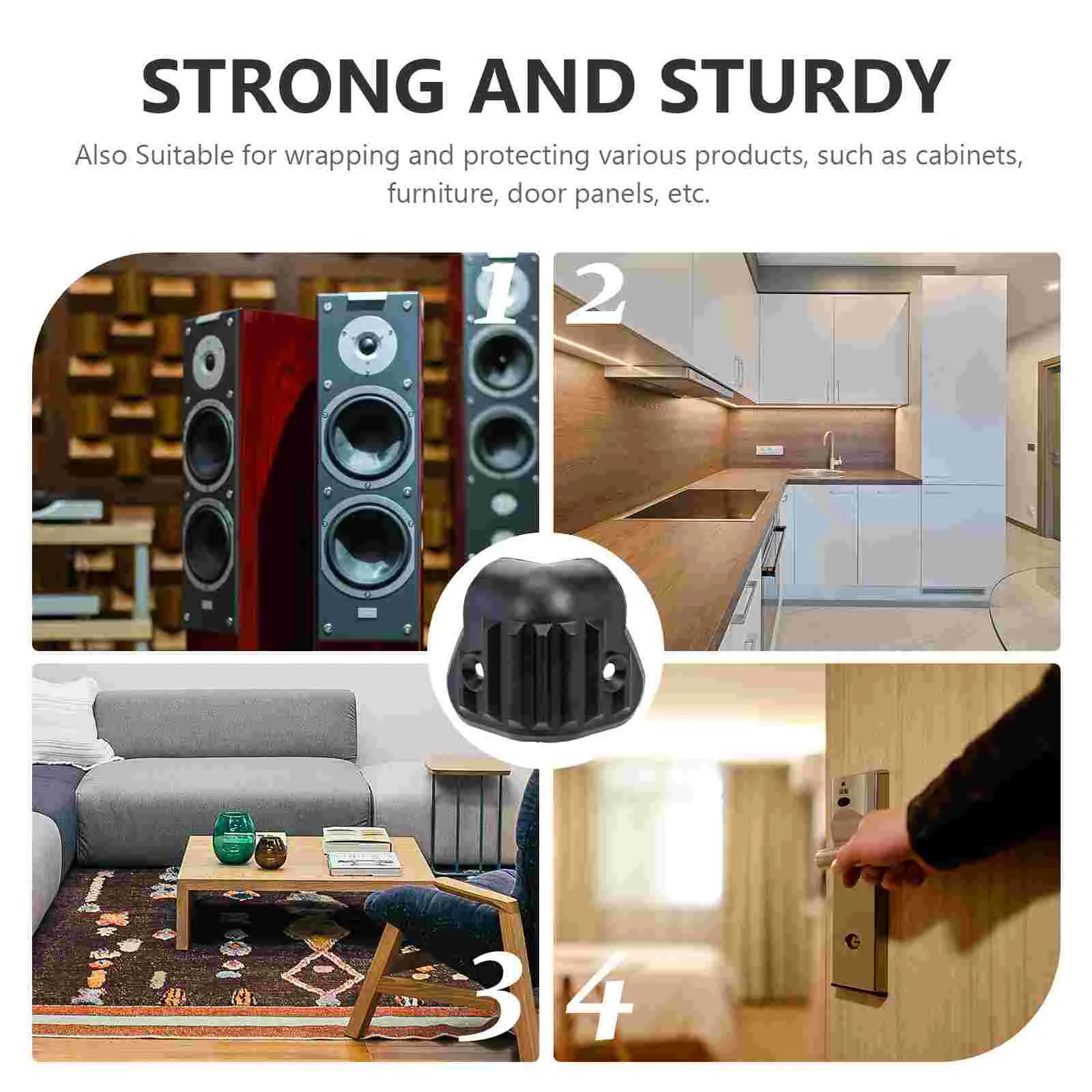 STRONG AND STURDY

Also Suitable for wrapping and protecting various products, such as cabinets, furniture, door panels, etc.

1

2

3

4