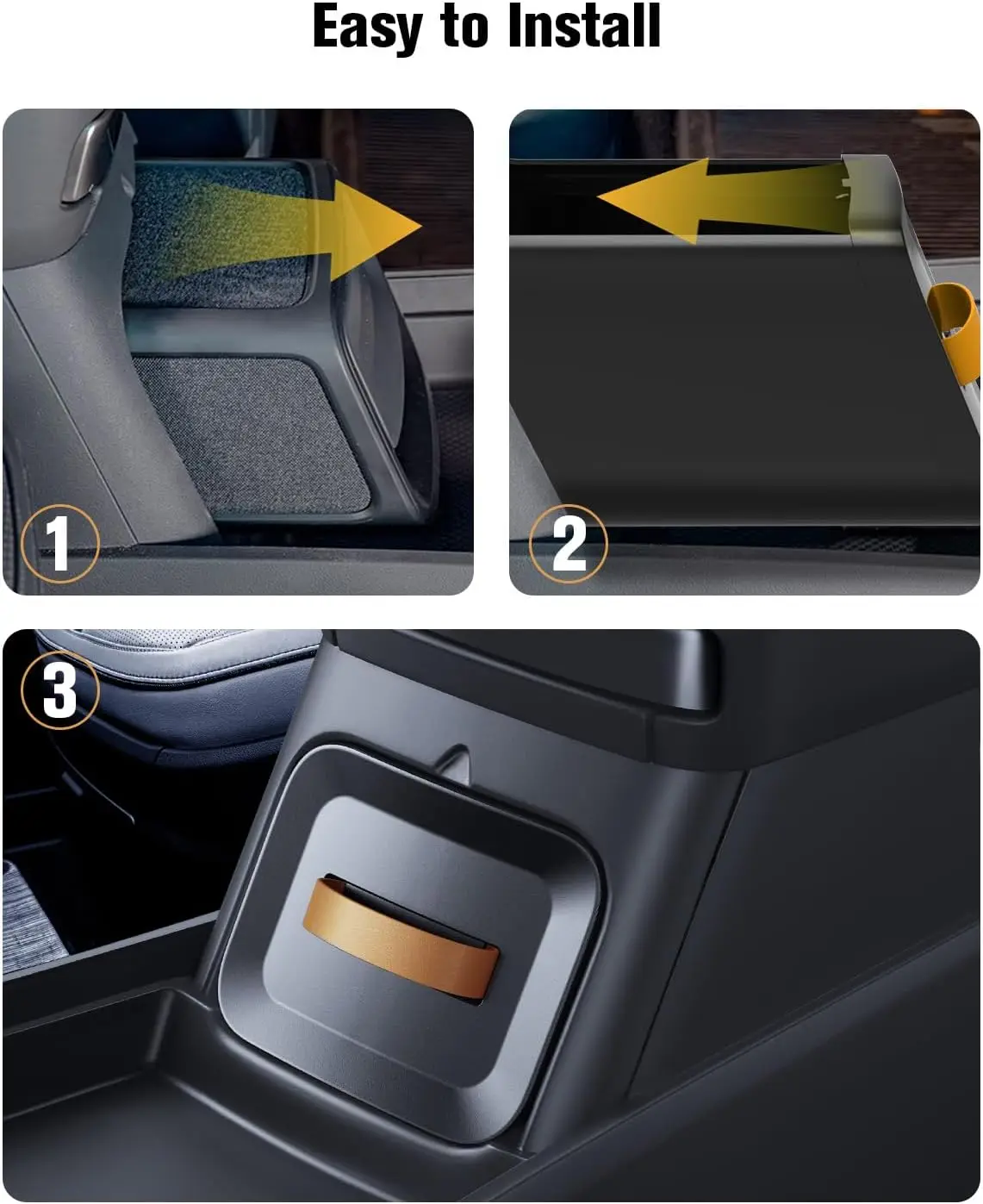 Easy to Install

1

2

3