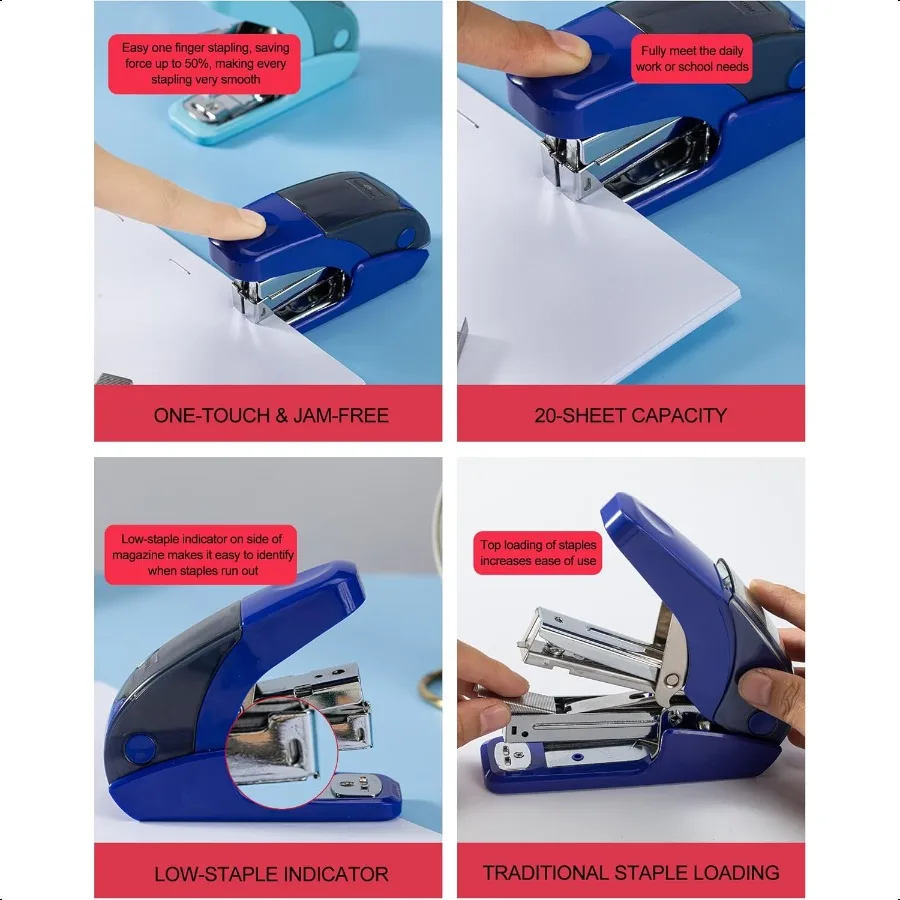 Easy one finger stapling, saving force up to 50%, making every stapling very smooth

ONE-TOUCH & JAM-FREE

Fully meet the daily work or school needs

20-SHEET CAPACITY

Low-staple indicator on side of magazine makes it easy to identify when staples run out

LOW-STAPLE INDICATOR

Top loading of staples increases ease of use

TRADITIONAL STAPLE LOADING