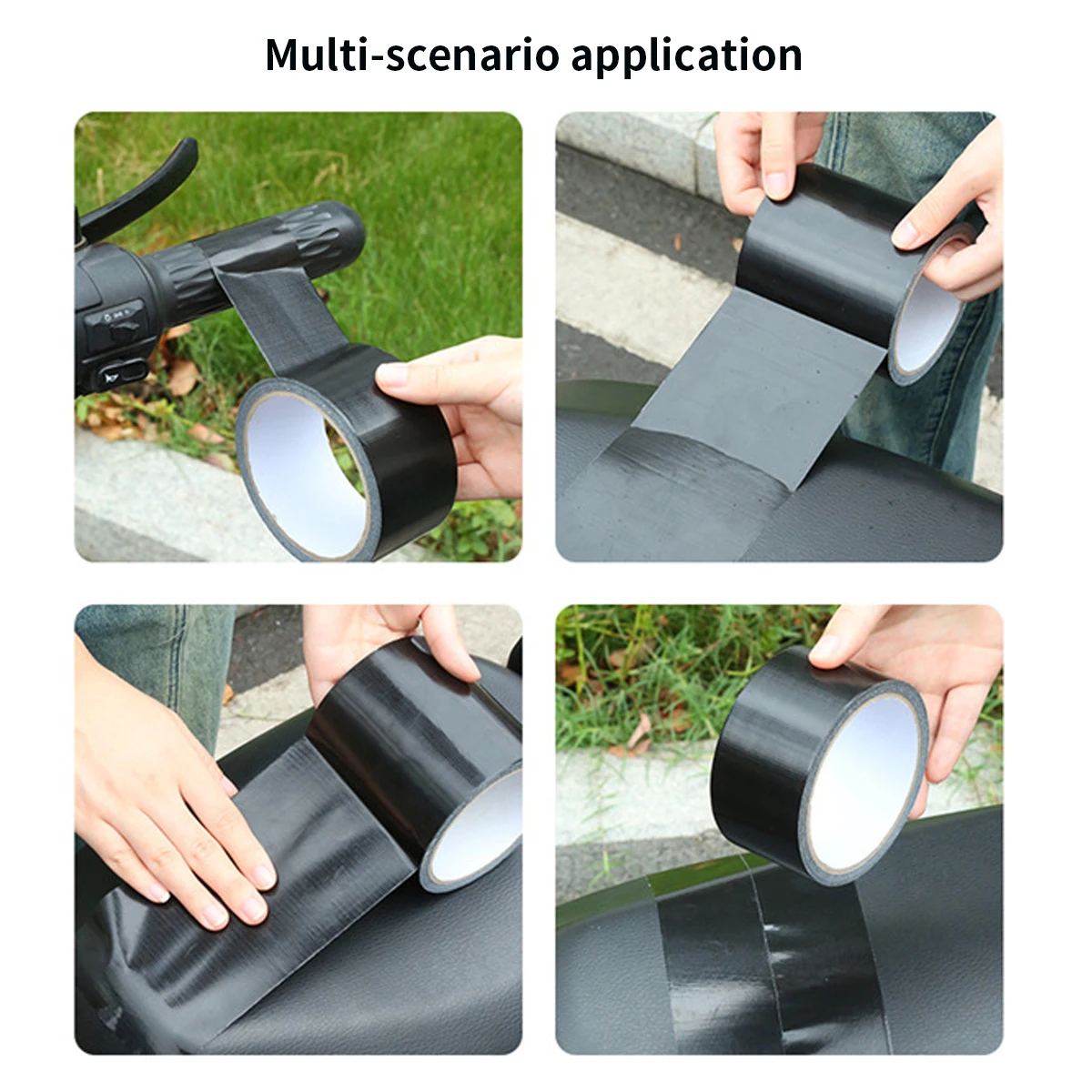 Multi-scenario application