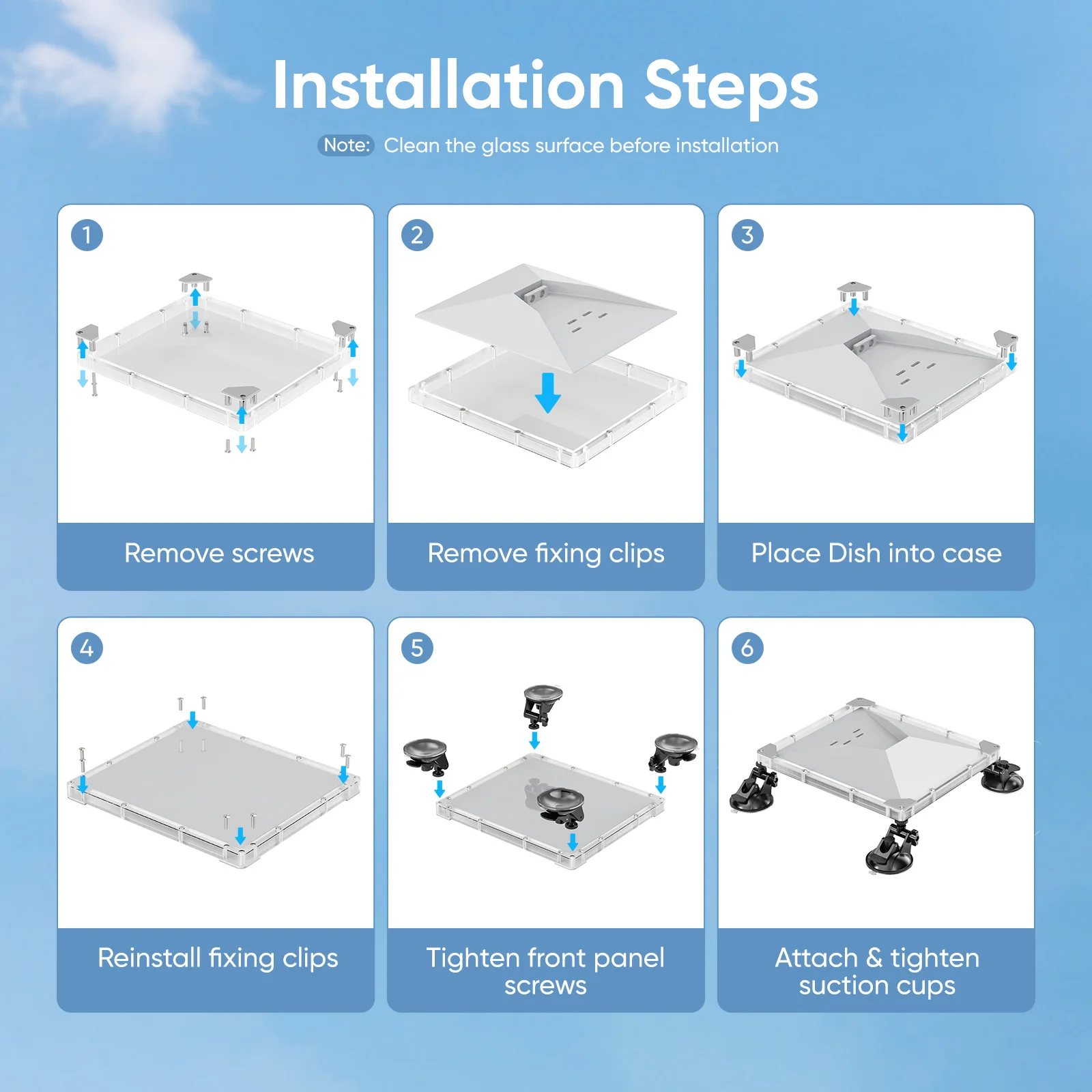 Installation Steps

Note: Clean the glass surface before installation

1
Remove screws

2
Remove fixing clips

3
Place Dish into case

4
Reinstall fixing clips

5
Tighten front panel screws

6
Attach & tighten suction cups