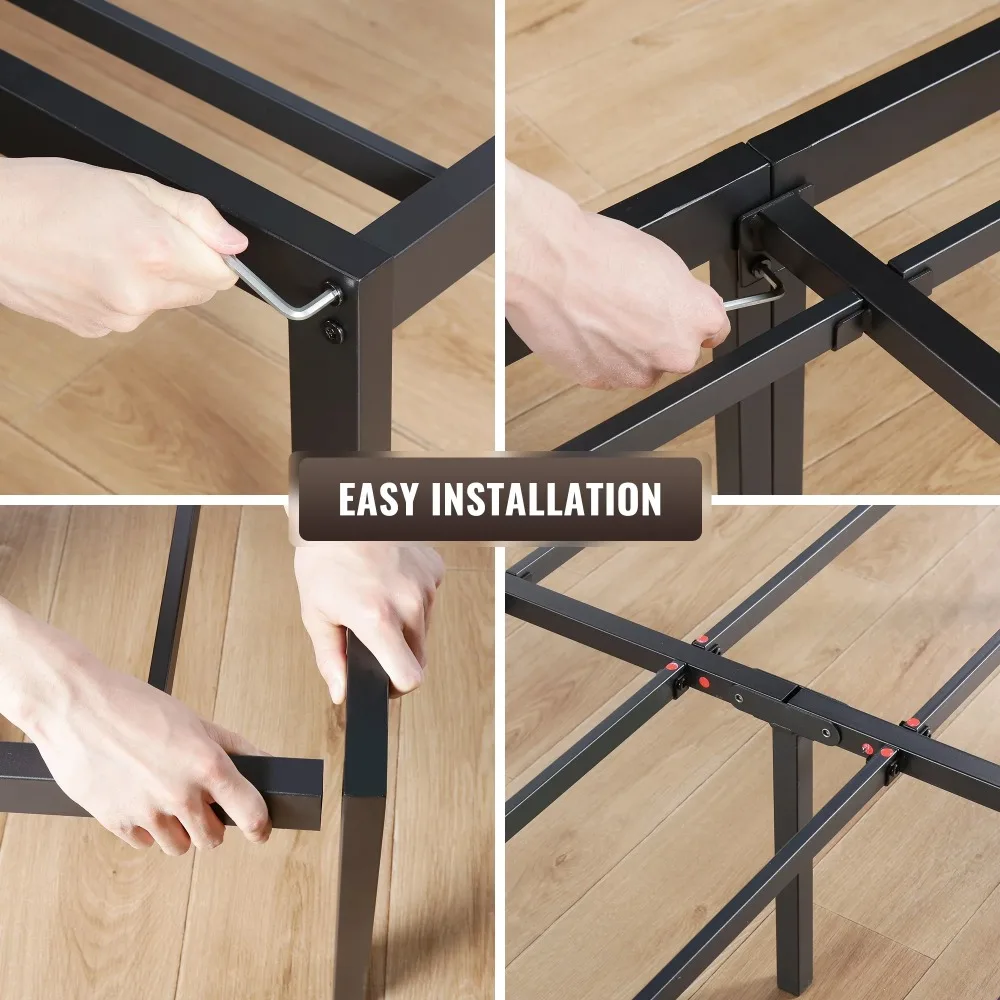 EASY INSTALLATION