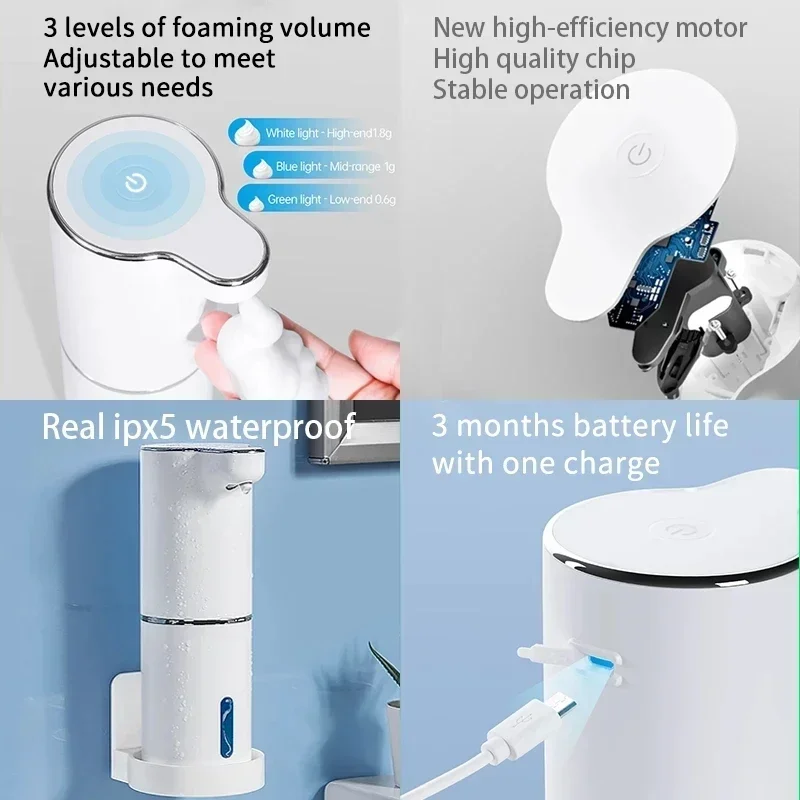 3 levels of foaming volume
Adjustable to meet various needs

White light - High-end1.8g
Blue light - Mid-range 1g
Green light - Low-end 0.6g

New high-efficiency motor
High quality chip
Stable operation

Real ipx5 waterproof

3 months battery life with one charge