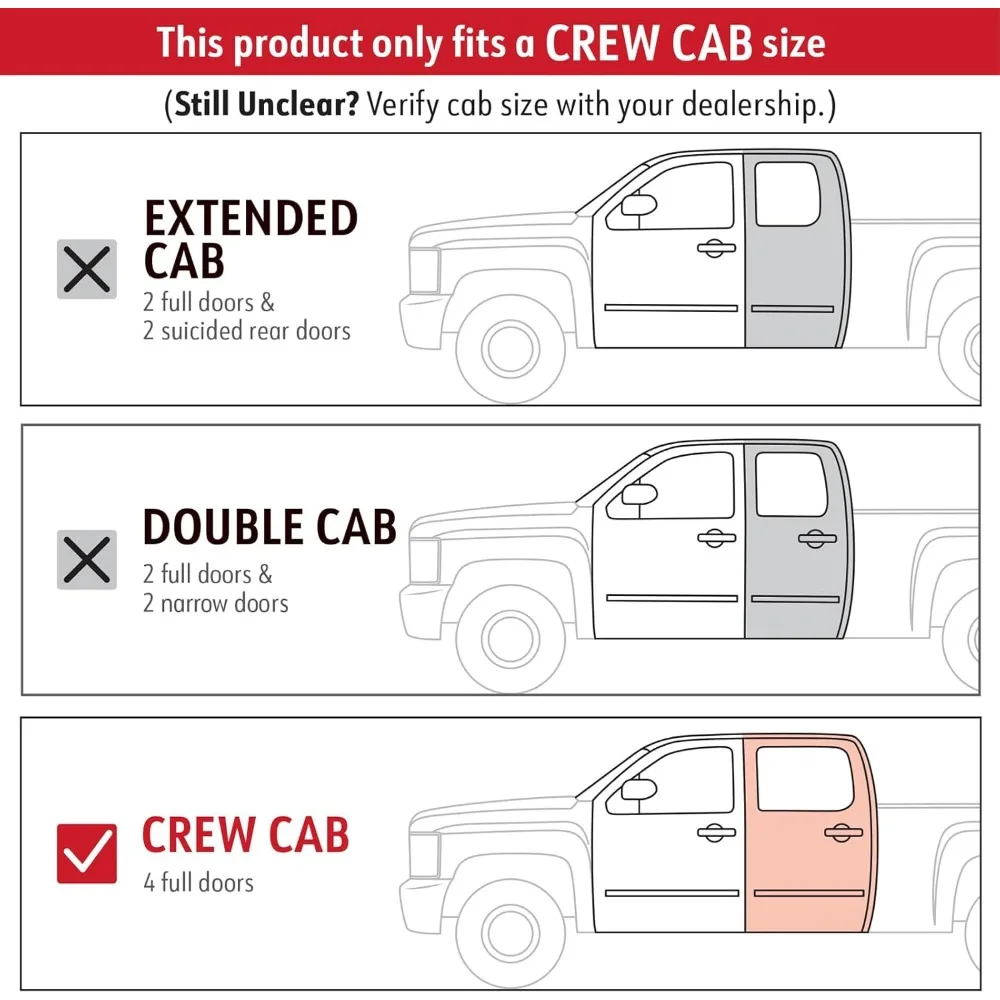 This product only fits a CREW CAB size

(Still Unclear? Verify cab size with your dealership.)

EXTENDED CAB
2 full doors &
2 suicided rear doors

DOUBLE CAB
2 full doors &
2 narrow doors

CREW CAB
4 full doors