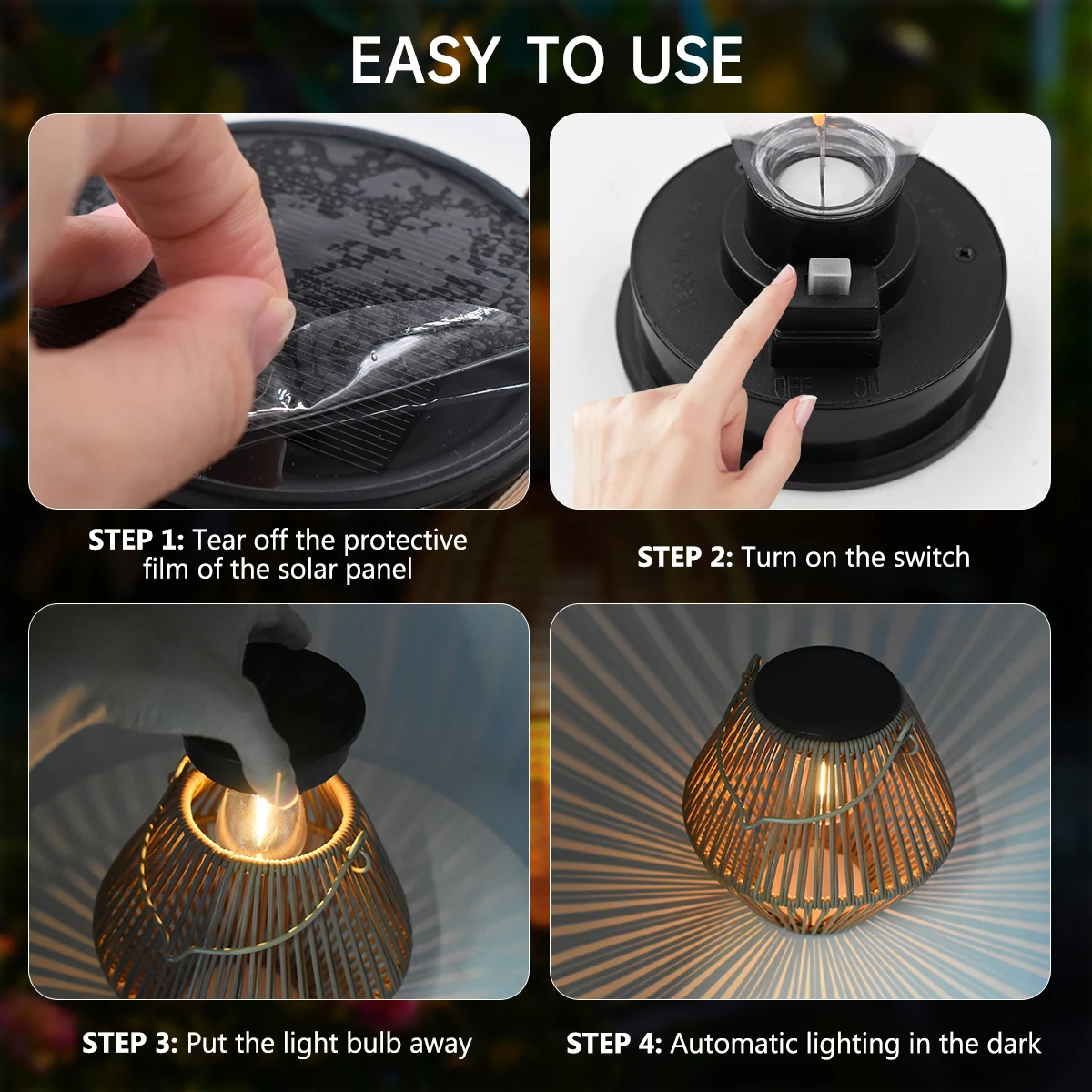 EASY TO USE

OFF ON

STEP 1: Tear off the protective film of the solar panel

STEP 2: Turn on the switch

STEP 3: Put the light bulb away

STEP 4: Automatic lighting in the dark