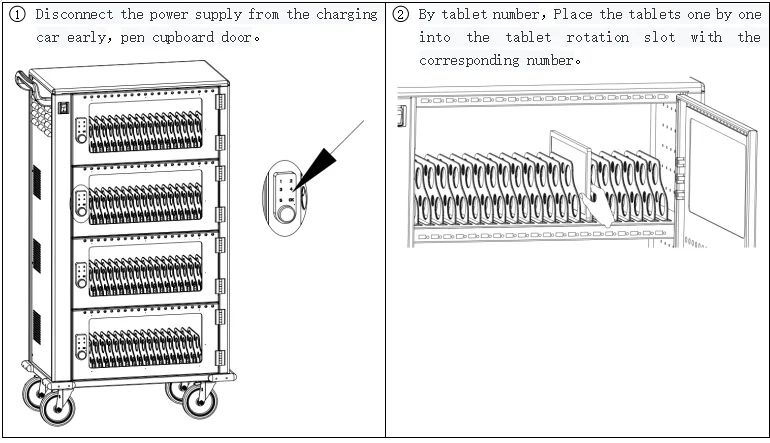 ① Disconnect the power supply from the charging car early, pen cupboard door。

② By tablet number, Place the tablets one by one into the tablet rotation slot with the corresponding number。