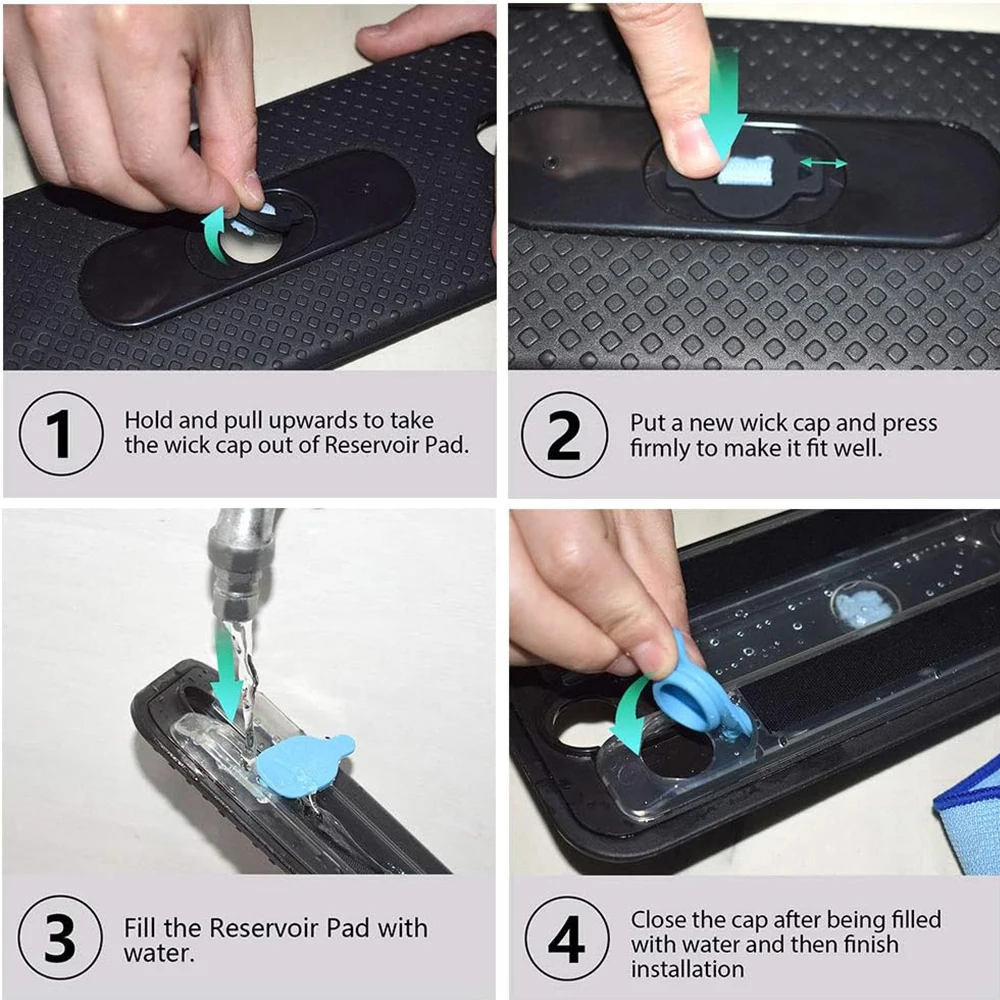 1
Hold and pull upwards to take the wick cap out of Reservoir Pad.

2
Put a new wick cap and press firmly to make it fit well.

3
Fill the Reservoir Pad with water.

4
Close the cap after being filled with water and then finish installation