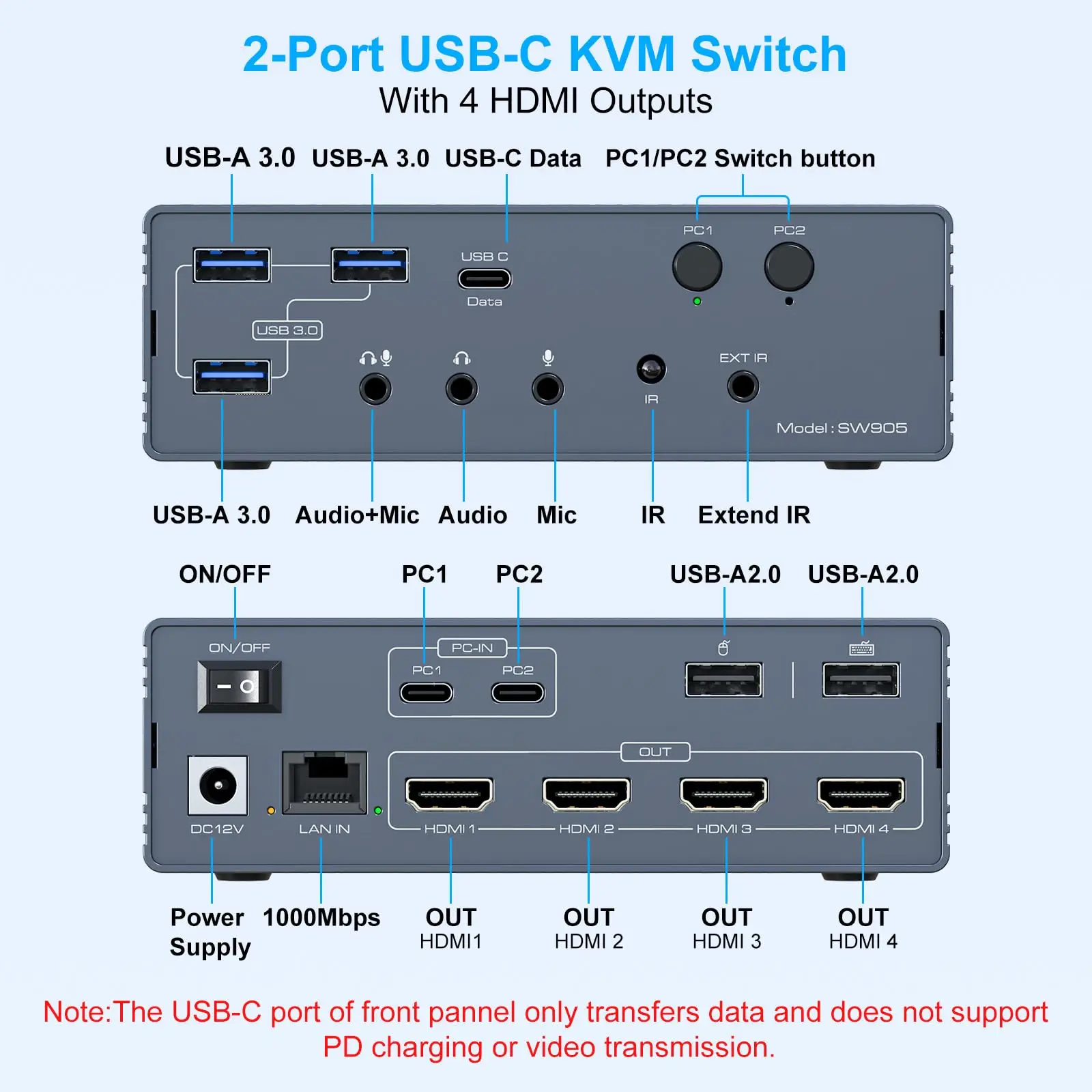 2-Port USB-C KVM Switch
With 4 HDMI Outputs

USB-A 3.0 USB-A 3.0 USB-C Data PC1/PC2 Switch button

PC1 PC2

USB C
Data

USB 3.0

EXT IR

IR

Model : SW905

USB-A 3.0 Audio+Mic Audio Mic IR Extend IR

ON/OFF PC1 PC2 USB-A2.0 USB-A2.0

ON/OFF

PC-IN
PC1 PC2

OUT

DC12V LAN IN HDMI 1 HDMI 2 HDMI 3 HDMI 4

Power Supply 1000Mbps OUT HDMI1 OUT HDMI 2 OUT HDMI 3 OUT HDMI 4

Note:The USB-C port of front pannel only transfers data and does not support PD charging or video transmission.