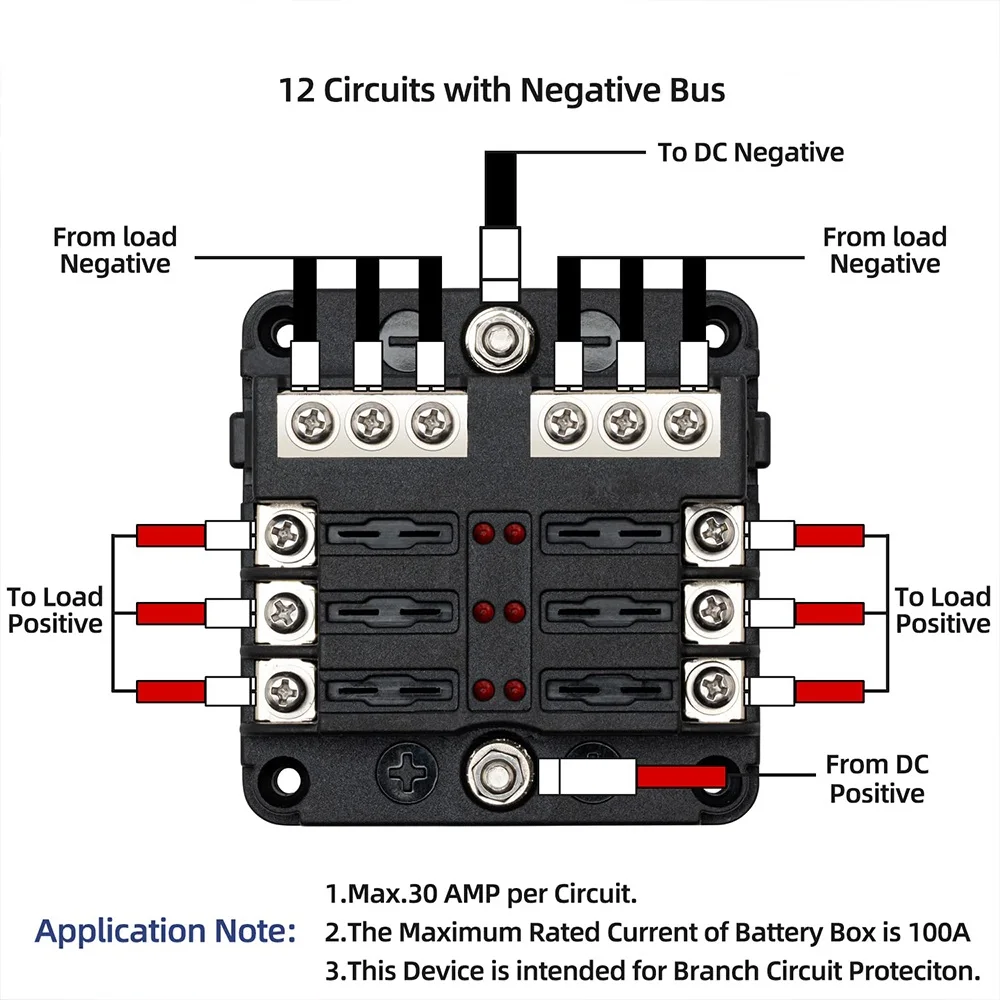 12 Circuits with Negative Bus

To DC Negative

From load Negative

From load Negative

To Load Positive

To Load Positive

From DC Positive

Application Note:

1.Max.30 AMP per Circuit.

2.The Maximum Rated Current of Battery Box is 100A

3.This Device is intended for Branch Circuit Proteciton.