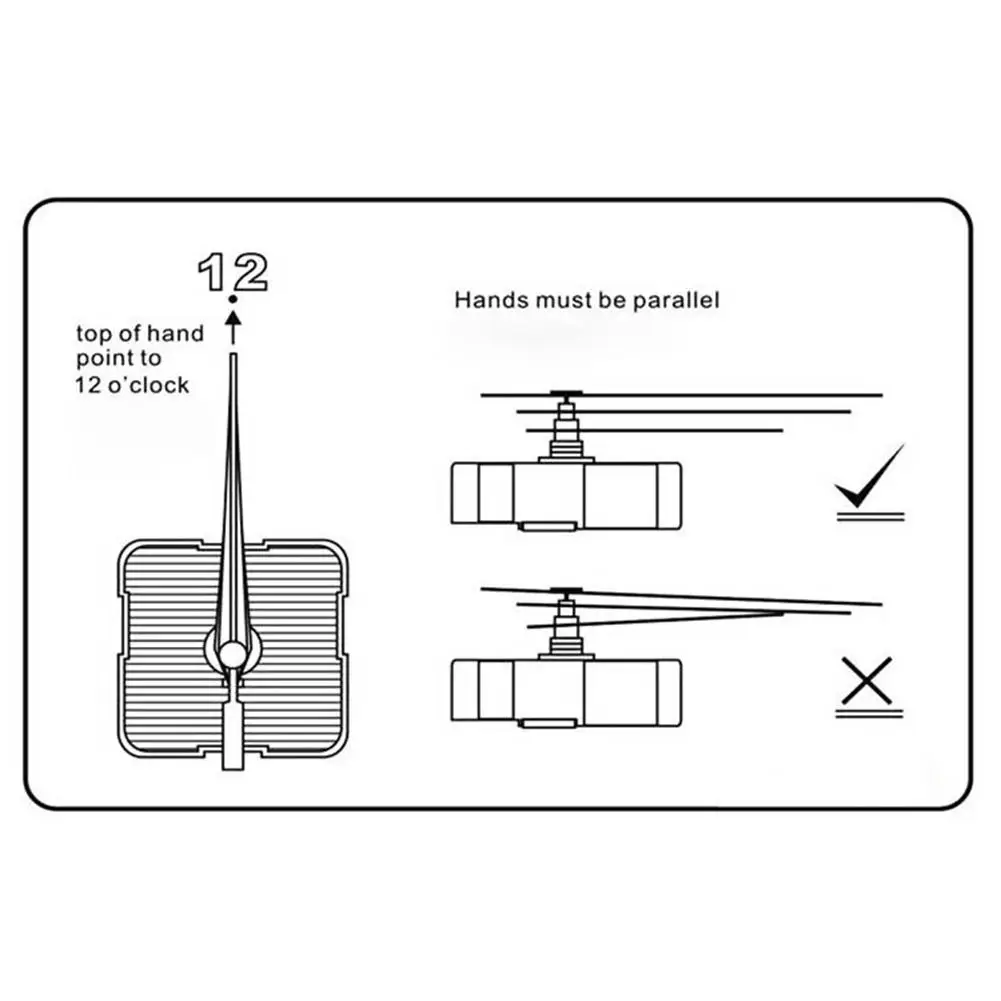 12

top of hand point to 12 o'clock

Hands must be parallel