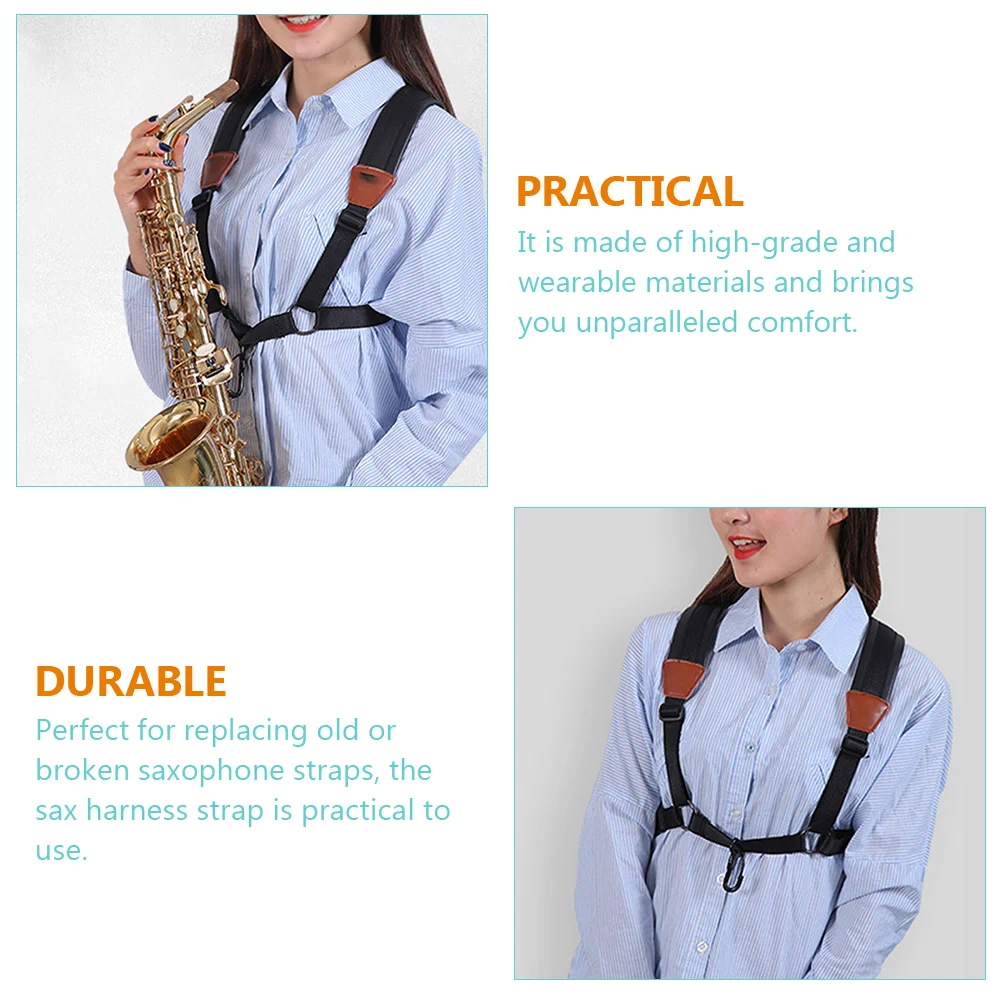 PRACTICAL
It is made of high-grade and wearable materials and brings you unparalleled comfort.

DURABLE
Perfect for replacing old or broken saxophone straps, the sax harness strap is practical to use.