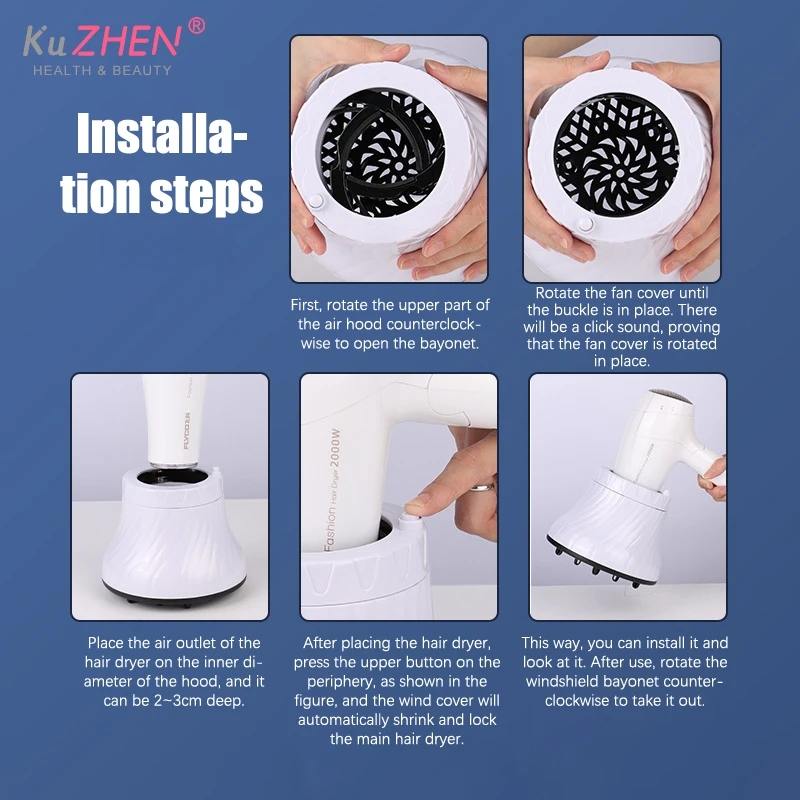 KuZHEN®
HEALTH & BEAUTY

Installation steps

First, rotate the upper part of the air hood counterclockwise to open the bayonet.

Rotate the fan cover until the buckle is in place. There will be a click sound, proving that the fan cover is rotated in place.

FLYCO

Fashion Hair Dryer 2000W

Place the air outlet of the hair dryer on the inner diameter of the hood, and it can be 2~3cm deep.

After placing the hair dryer, press the upper button on the periphery, as shown in the figure, and the wind cover will automatically shrink and lock the main hair dryer.

This way, you can install it and look at it. After use, rotate the windshield bayonet counterclockwise to take it out.