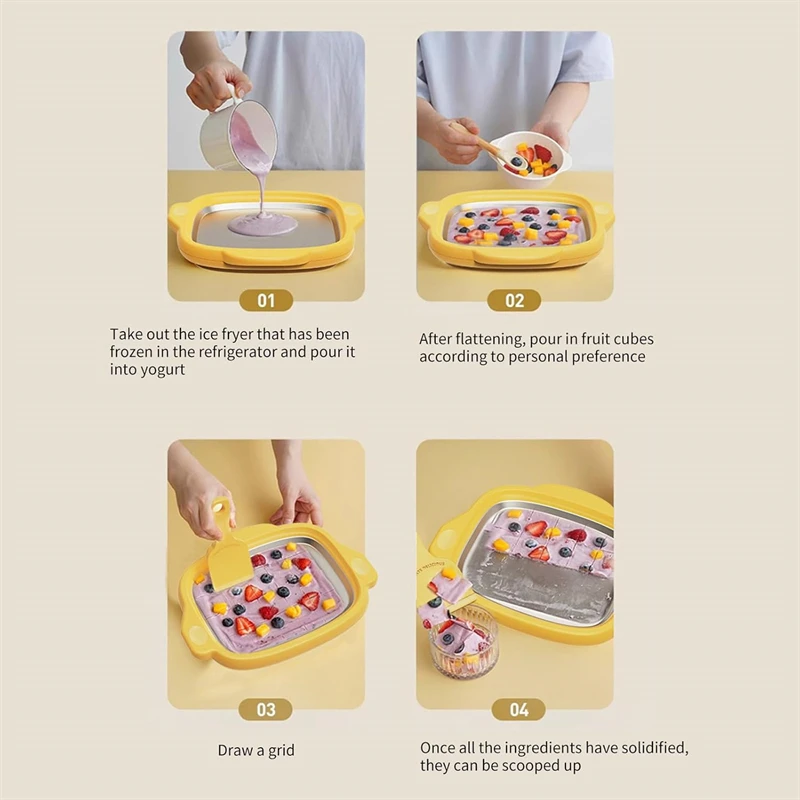 01

Take out the ice fryer that has been frozen in the refrigerator and pour it into yogurt

02

After flattening, pour in fruit cubes according to personal preference

03

Draw a grid

04

Once all the ingredients have solidified, they can be scooped up