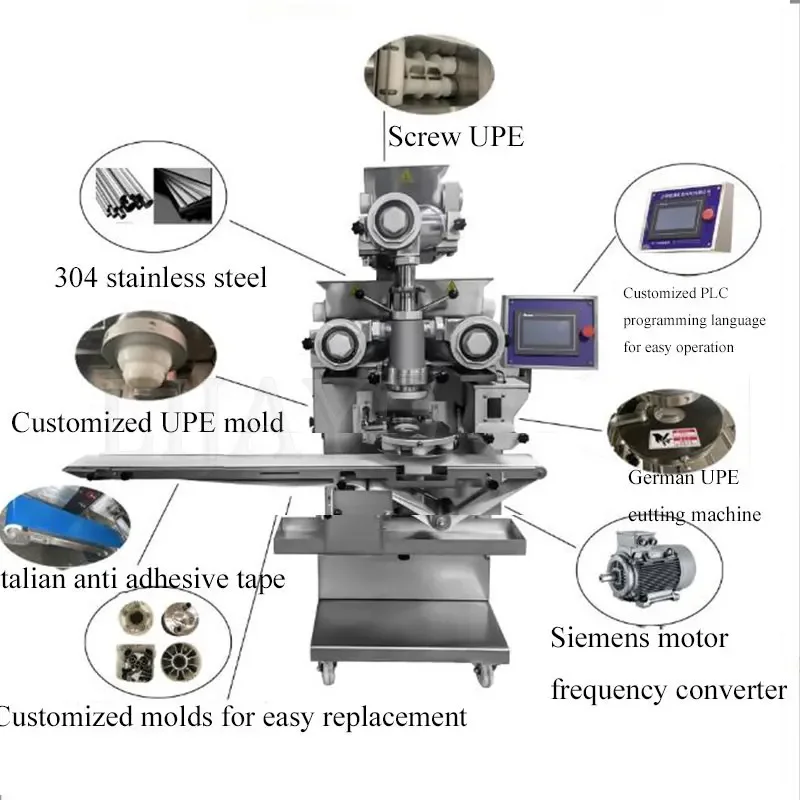 Screw UPE

304 stainless steel

Customized PLC programming language for easy operation

Customized UPE mold

German UPE cutting machine

talian anti adhesive tape

Siemens motor frequency converter

Customized molds for easy replacement