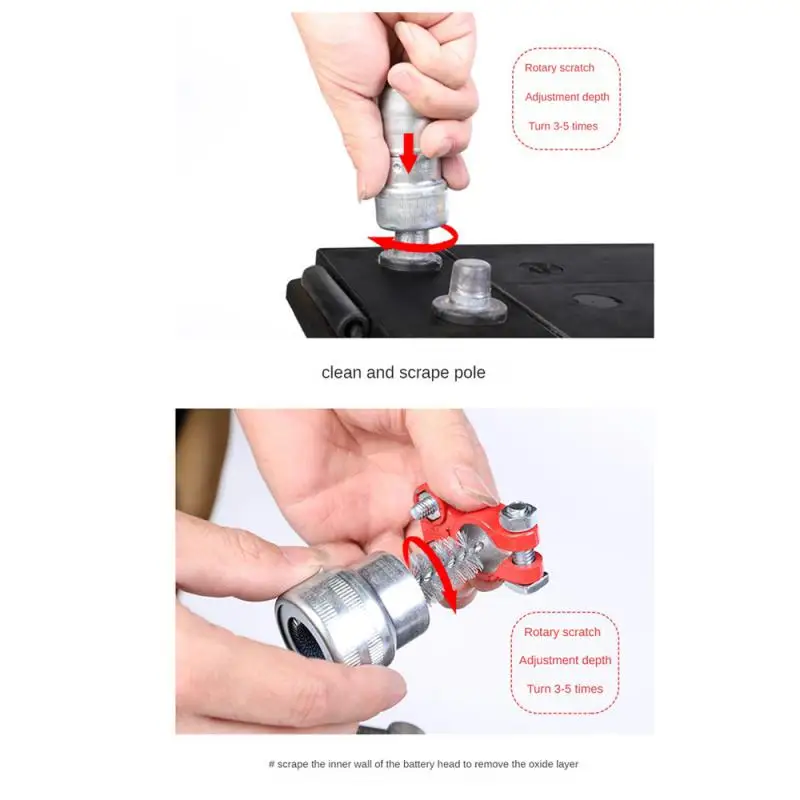 Rotary scratch
Adjustment depth
Turn 3-5 times

clean and scrape pole

Rotary scratch
Adjustment depth
Turn 3-5 times

# scrape the inner wall of the battery head to remove the oxide layer